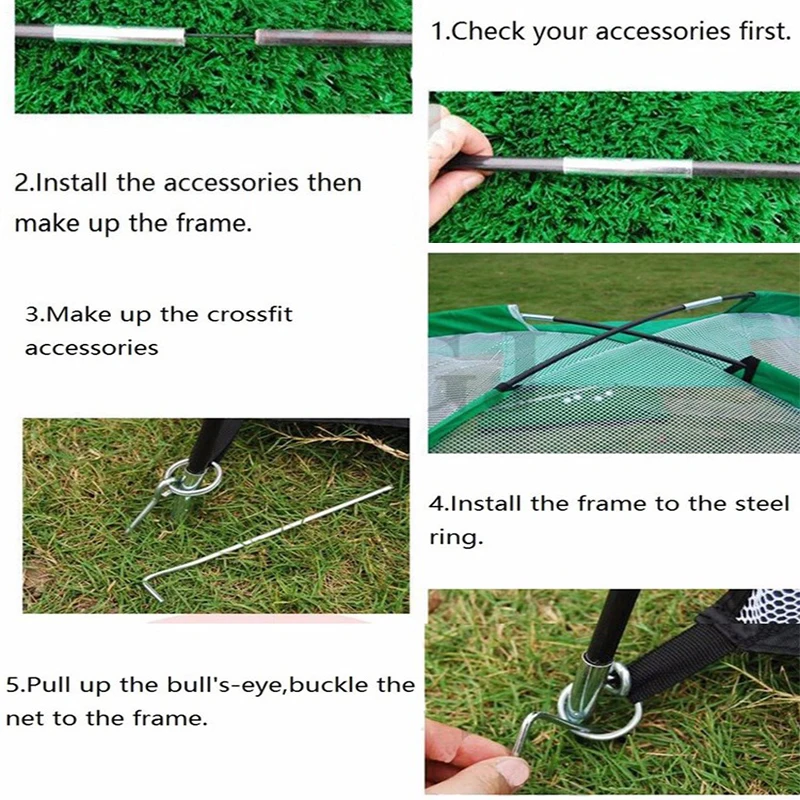 1.Check your accessories first.

2.Install the accessories then make up the frame.

3.Make up the crossfit accessories

4.Install the frame to the steel ring.

5.Pull up the bull's-eye,buckle the net to the frame.