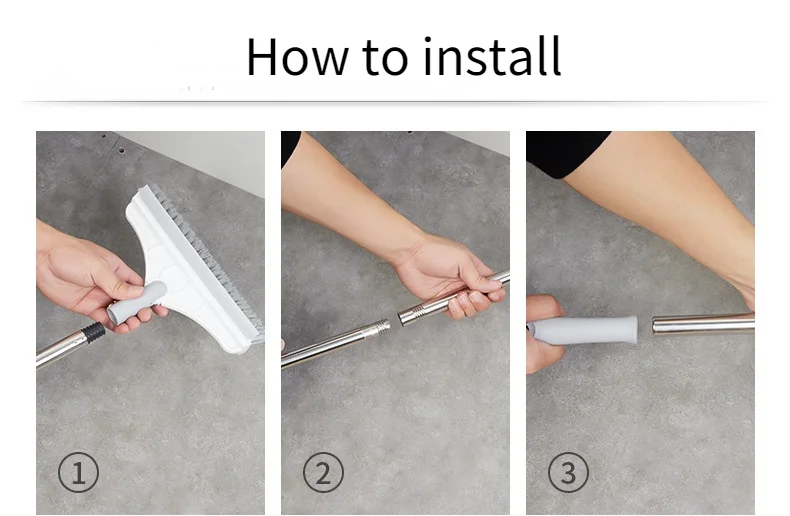 How to install

①

②

③