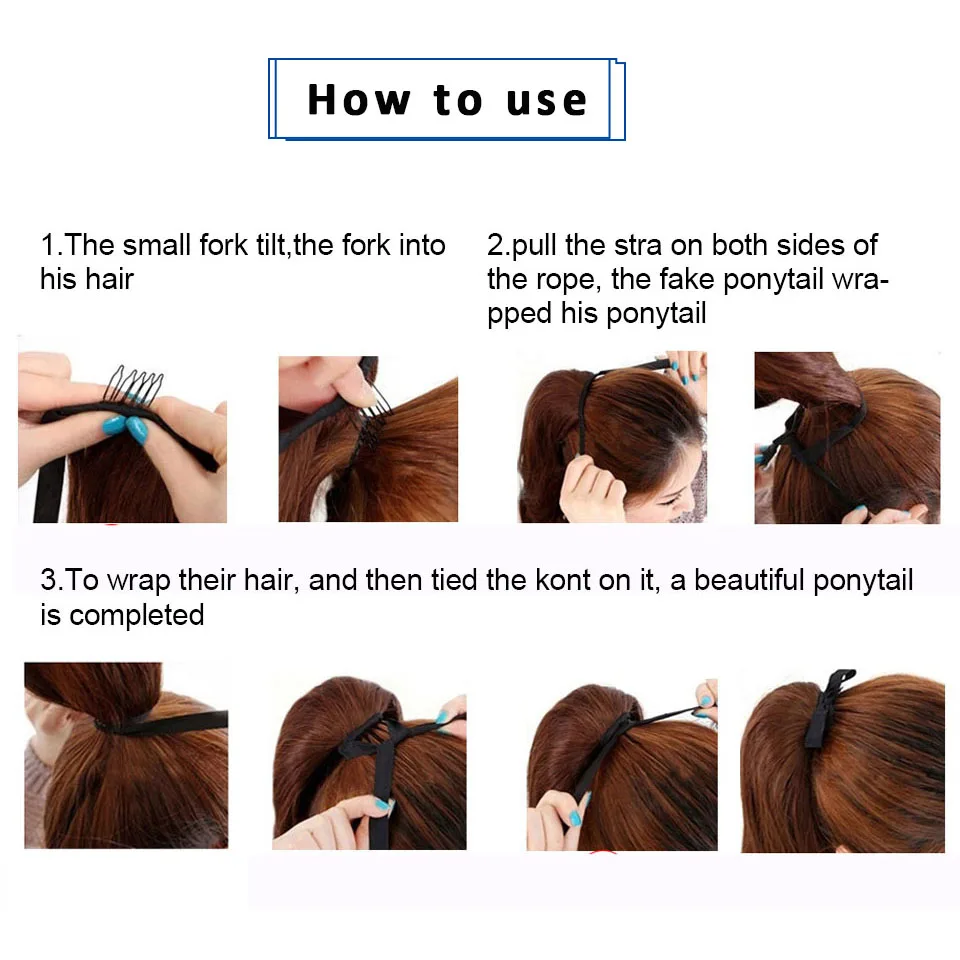 How to use

1.The small fork tilt,the fork into his hair

2.pull the stra on both sides of the rope, the fake ponytail wrapped his ponytail

3.To wrap their hair, and then tied the kont on it, a beautiful ponytail is completed