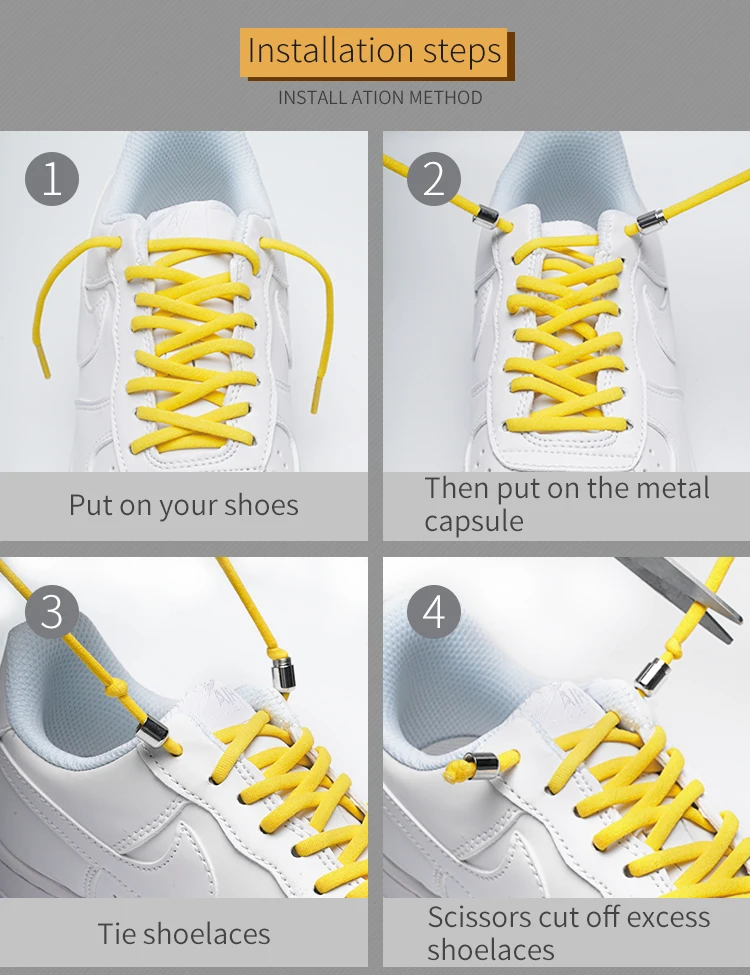 Installation steps

INSTALL ATION METHOD

1

Put on your shoes

2

Then put on the metal capsule

3

Tie shoelaces

4

Scissors cut off excess shoelaces