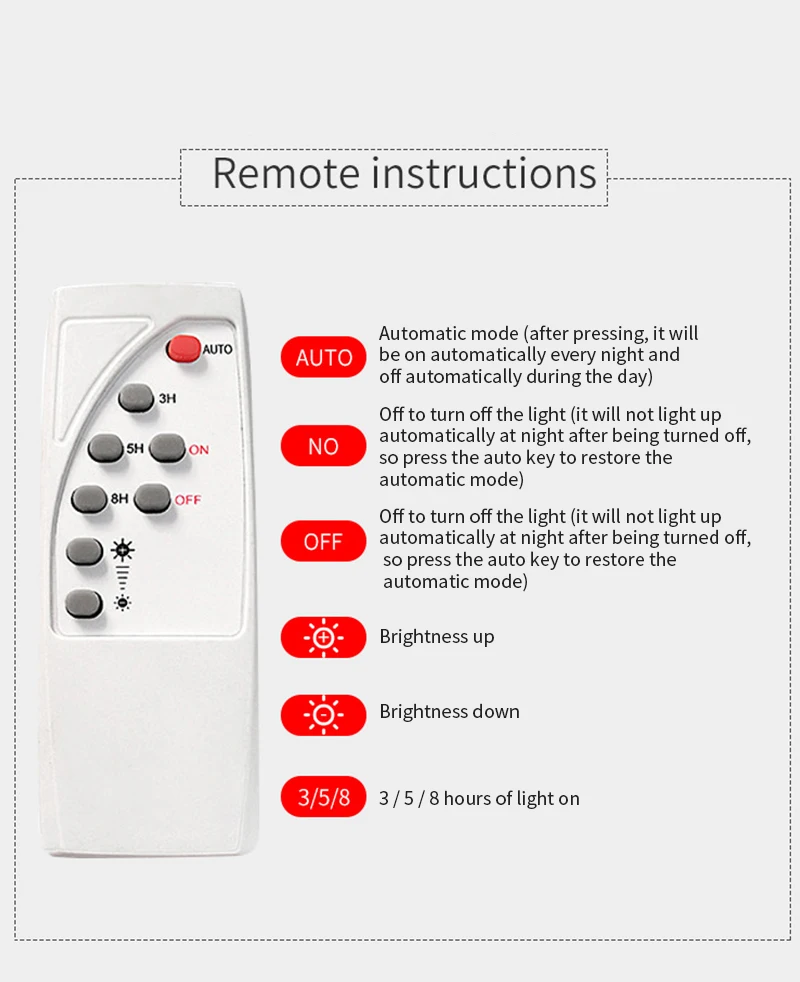 Remote instructions

AUTO
3H
5H
ON
8H
OFF

AUTO
Automatic mode (after pressing, it will be on automatically every night and off automatically during the day)

NO
Off to turn off the light (it will not light up automatically at night after being turned off, so press the auto key to restore the automatic mode)

OFF
Off to turn off the light (it will not light up automatically at night after being turned off, so press the auto key to restore the automatic mode)

Brightness up

Brightness down

3/5/8
3 / 5 / 8 hours of light on