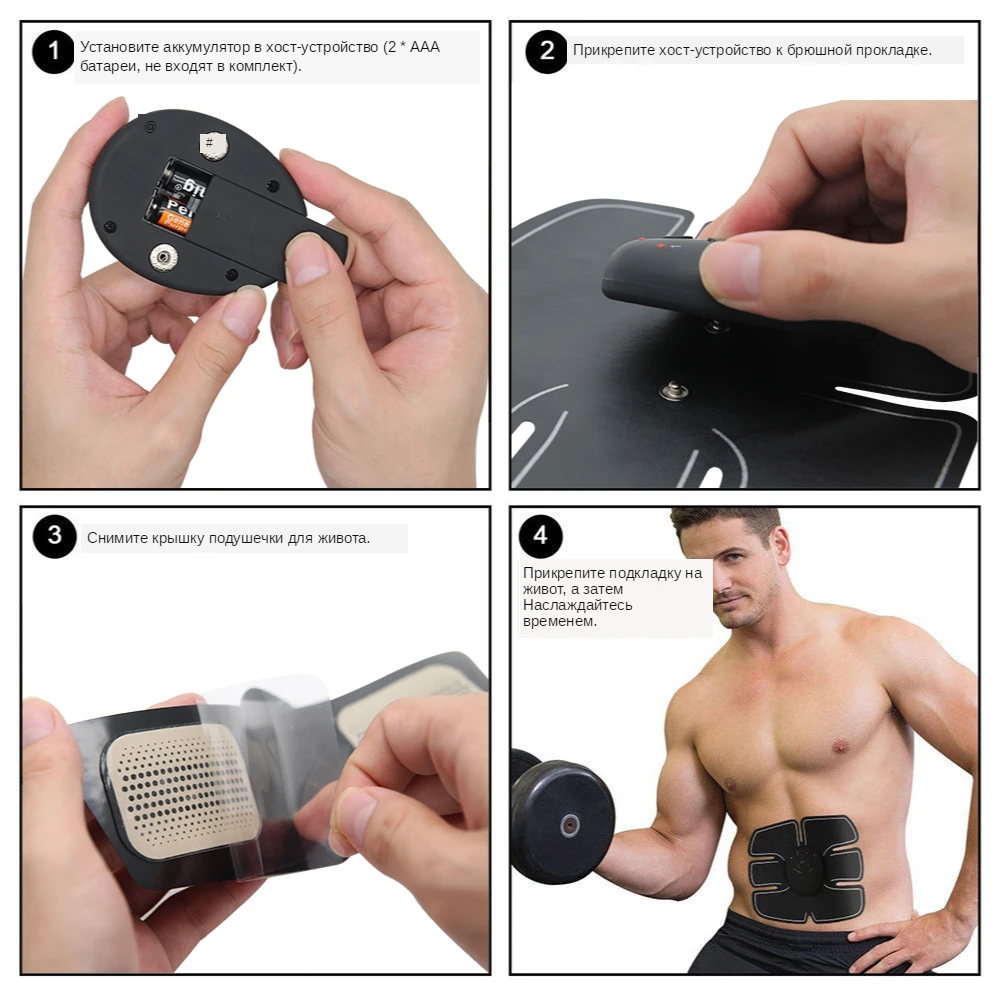 1
Установите аккумулятор в хост-устройство (2 * AAA батареи, не входят в комплект).

2
Прикрепите хост-устройство к брюшной прокладке.

3
Снимите крышку подушечки для живота.

4
Прикрепите подкладку на живот, а затем Наслаждайтесь временем.