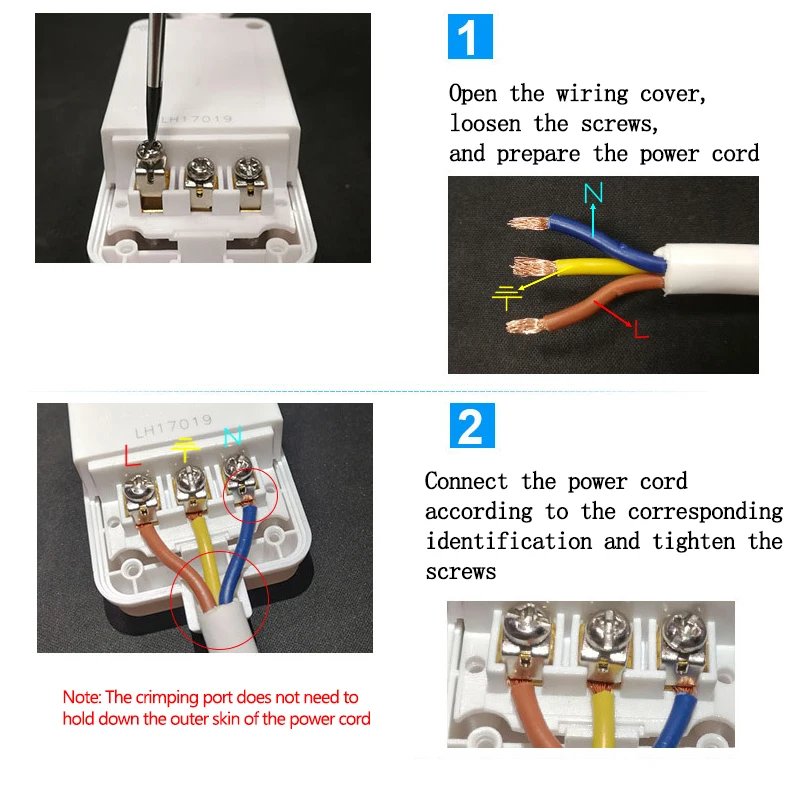 LH17019

1

Open the wiring cover, loosen the screws, and prepare the power cord

N

L

LH17019

L N

2

Connect the power cord according to the corresponding identification and tighten the screws

Note: The crimping port does not need to hold down the outer skin of the power cord