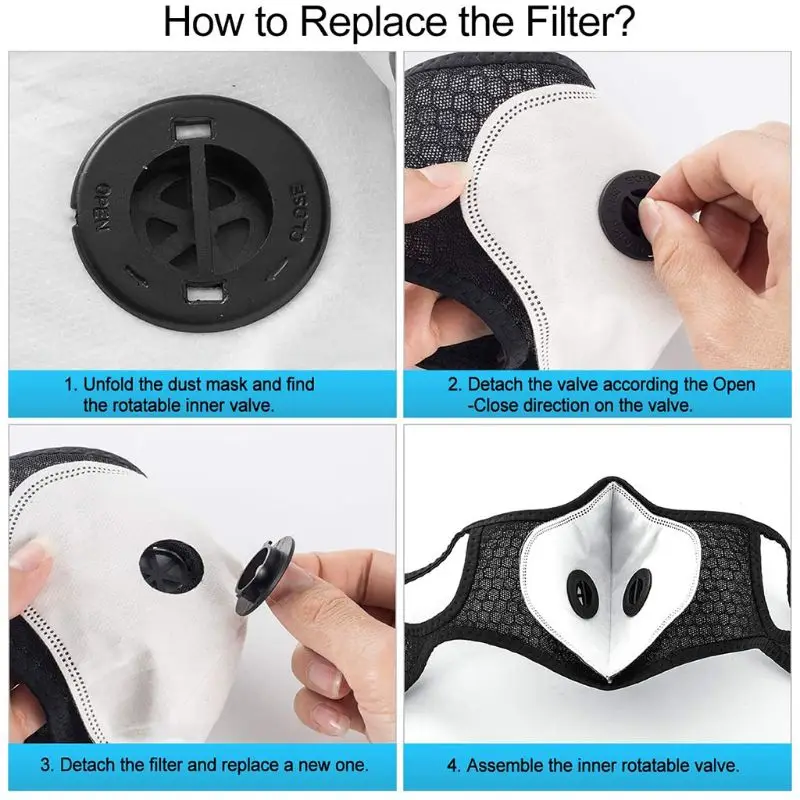 How to Replace the Filter?

OPEN CLOSE

1. Unfold the dust mask and find the rotatable inner valve.

2. Detach the valve according the Open -Close direction on the valve.

3. Detach the filter and replace a new one.

4. Assemble the inner rotatable valve.