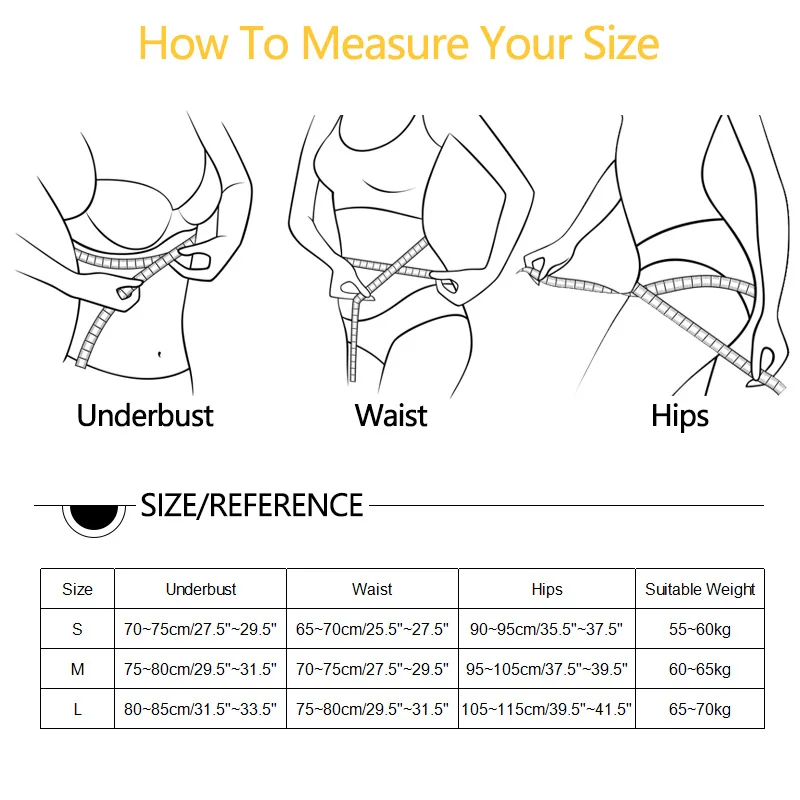 How To Measure Your Size

Underbust

Waist

Hips

SIZE/REFERENCE

| Size | Underbust | Waist | Hips | Suitable Weight |
|---|---|---|---|---|
| S | 70~75cm/27.5"~29.5" | 65~70cm/25.5"~27.5" | 90~95cm/35.5"~37.5" | 55~60kg |
| M | 75~80cm/29.5"~31.5" | 70~75cm/27.5"~29.5" | 95~105cm/37.5"~39.5" | 60~65kg |
| L | 80~85cm/31.5"~33.5" | 75~80cm/29.5"~31.5" | 105~115cm/39.5"~41.5" | 65~70kg |