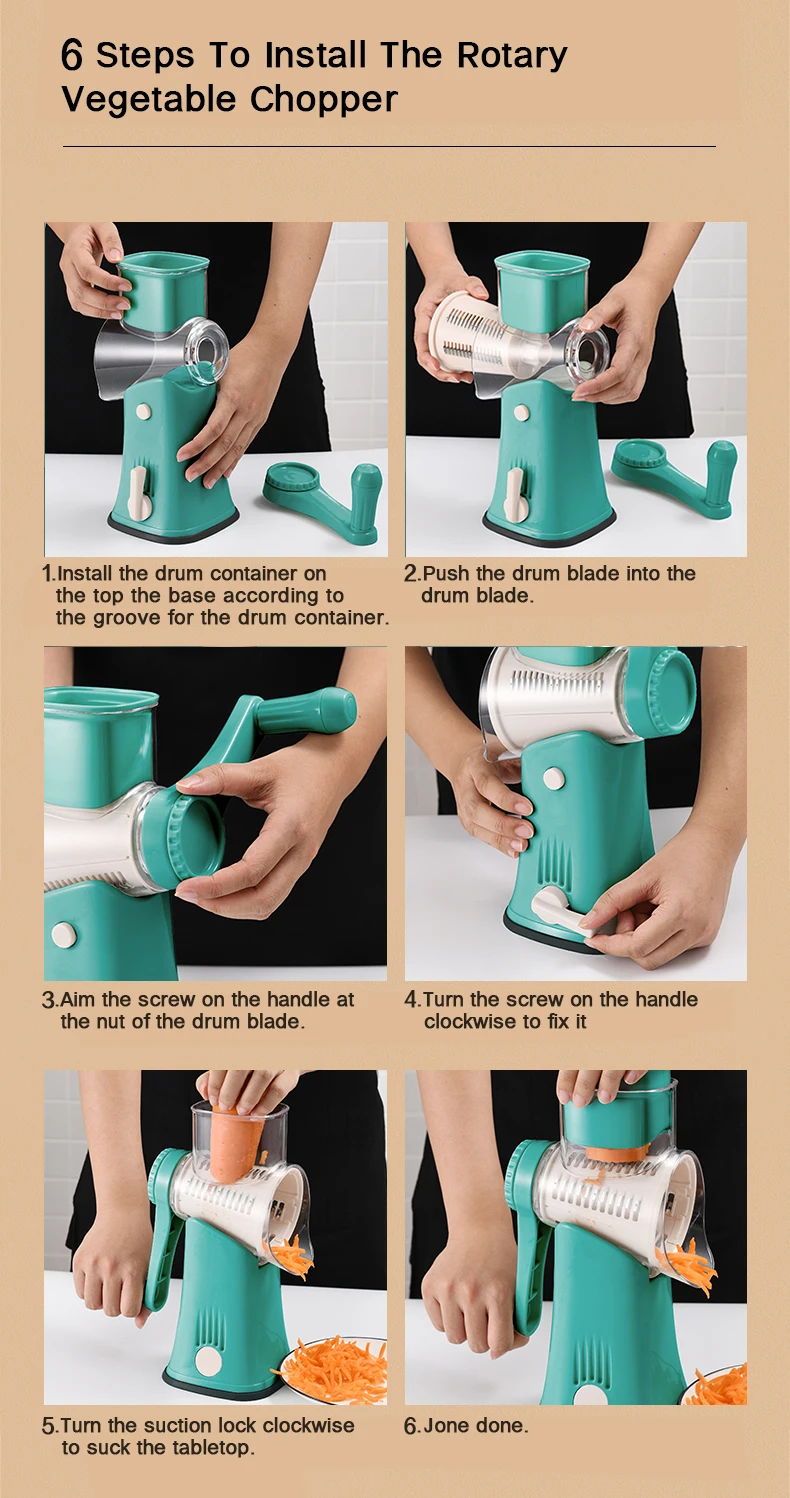 6 Steps To Install The Rotary Vegetable Chopper

1.Install the drum container on the top the base according to the groove for the drum container.

2.Push the drum blade into the drum blade.

3.Aim the screw on the handle at the nut of the drum blade.

4.Turn the screw on the handle clockwise to fix it

5.Turn the suction lock clockwise to suck the tabletop.

6.Jone done.