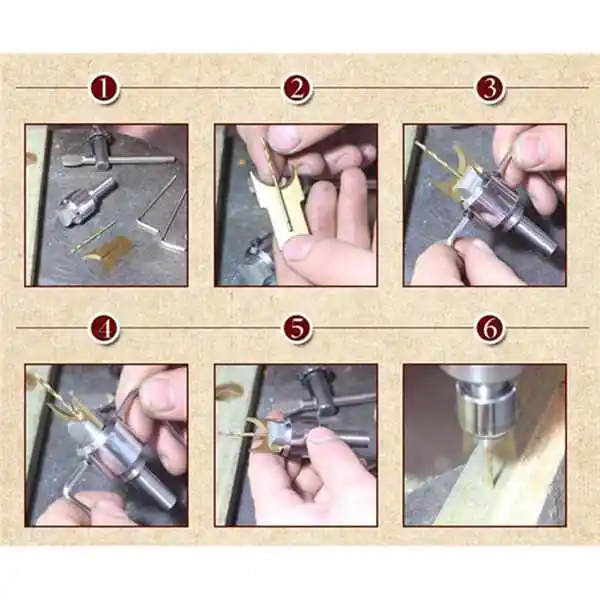 1
2
3
4
5
6