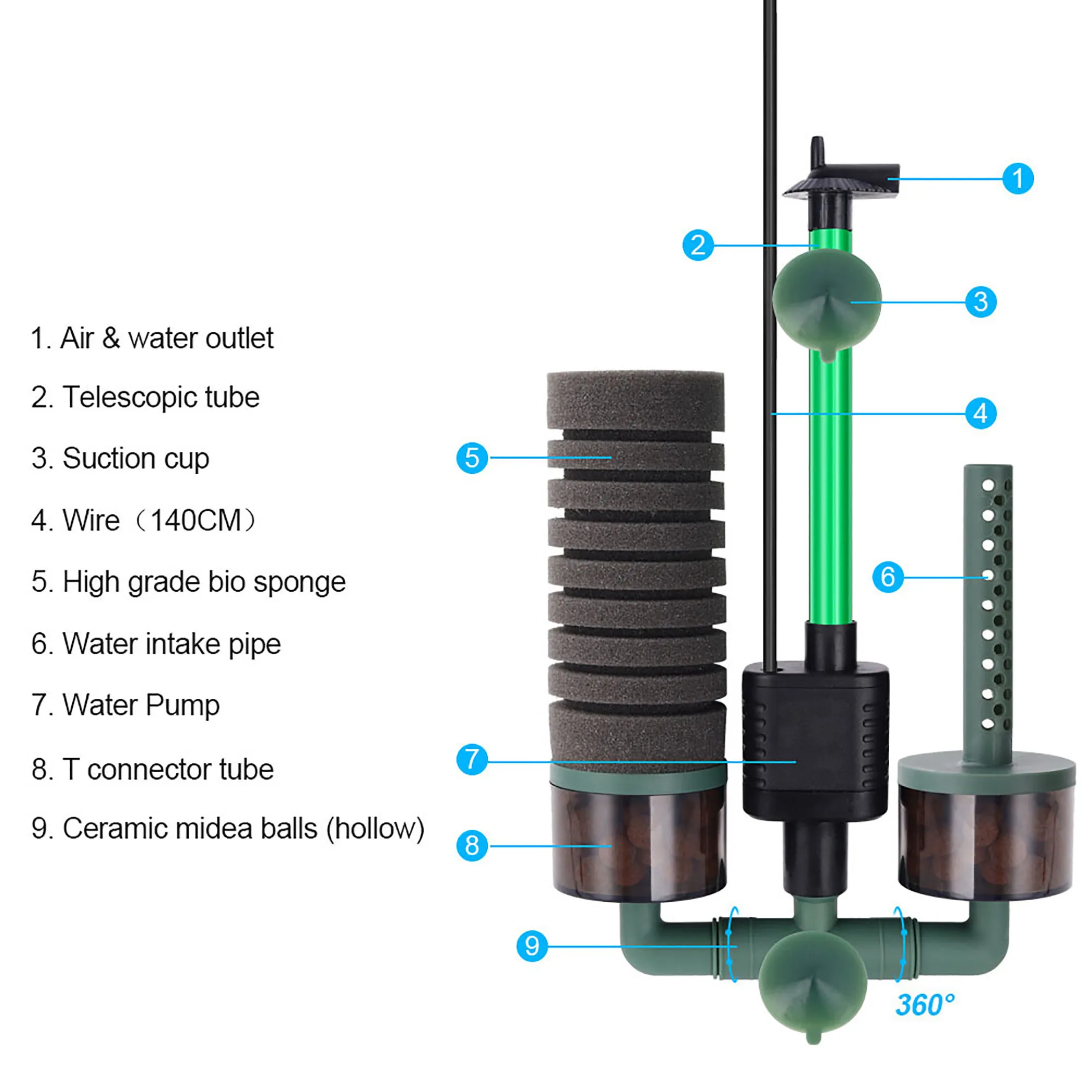 1. Air & water outlet

2. Telescopic tube

3. Suction cup

4. Wire（140CM）

5. High grade bio sponge

6. Water intake pipe

7. Water Pump

8. T connector tube

9. Ceramic midea balls (hollow)

1

2

3

4

5

6

7

8

9

360°