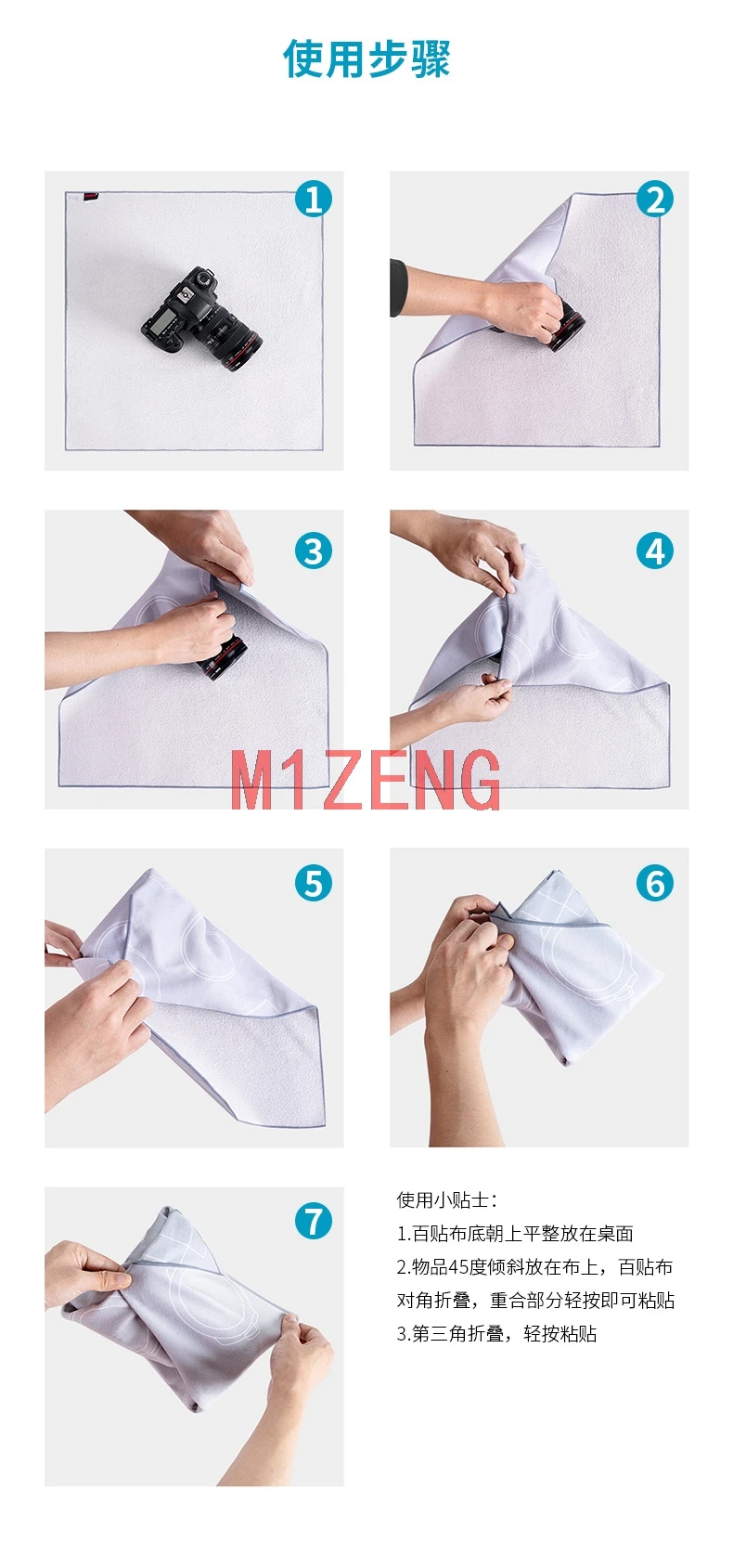 使用步骤

1

2

3

4

5

6

7

使用小贴士：

1.百贴布底朝上平整放在桌面

2.物品45度倾斜放在布上，百贴布对角折叠，重合部分轻按即可粘贴

3.第三角折叠，轻按粘贴

M1ZENG