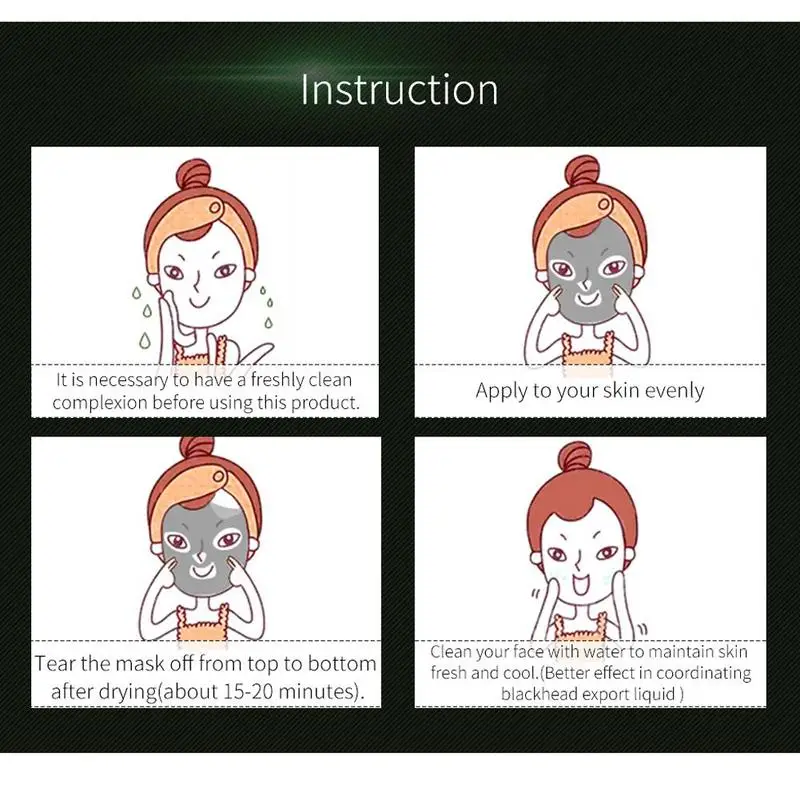 Instruction

It is necessary to have a freshly clean complexion before using this product.

Apply to your skin evenly

Tear the mask off from top to bottom after drying(about 15-20 minutes).

Clean your face with water to maintain skin fresh and cool.(Better effect in coordinating blackhead export liquid )