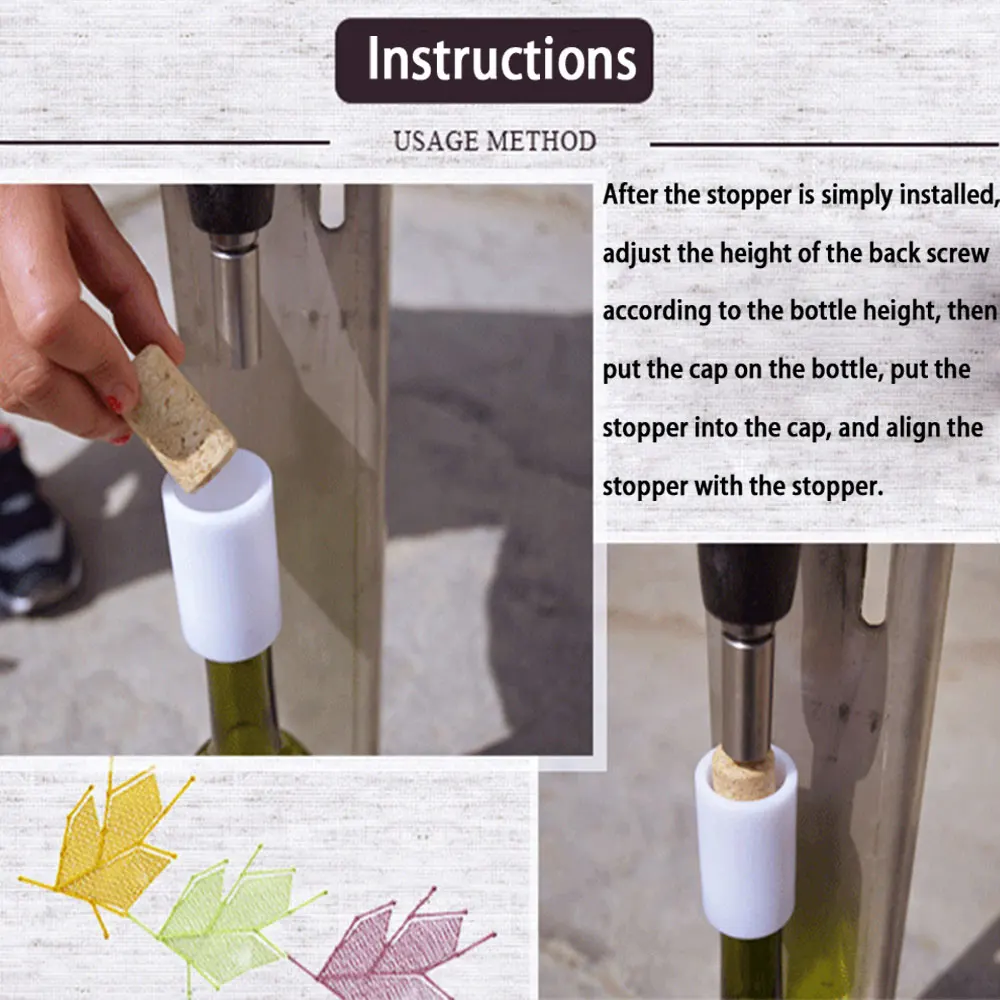 Instructions

USAGE METHOD

After the stopper is simply installed, adjust the height of the back screw according to the bottle height, then put the cap on the bottle, put the stopper into the cap, and align the stopper with the stopper.