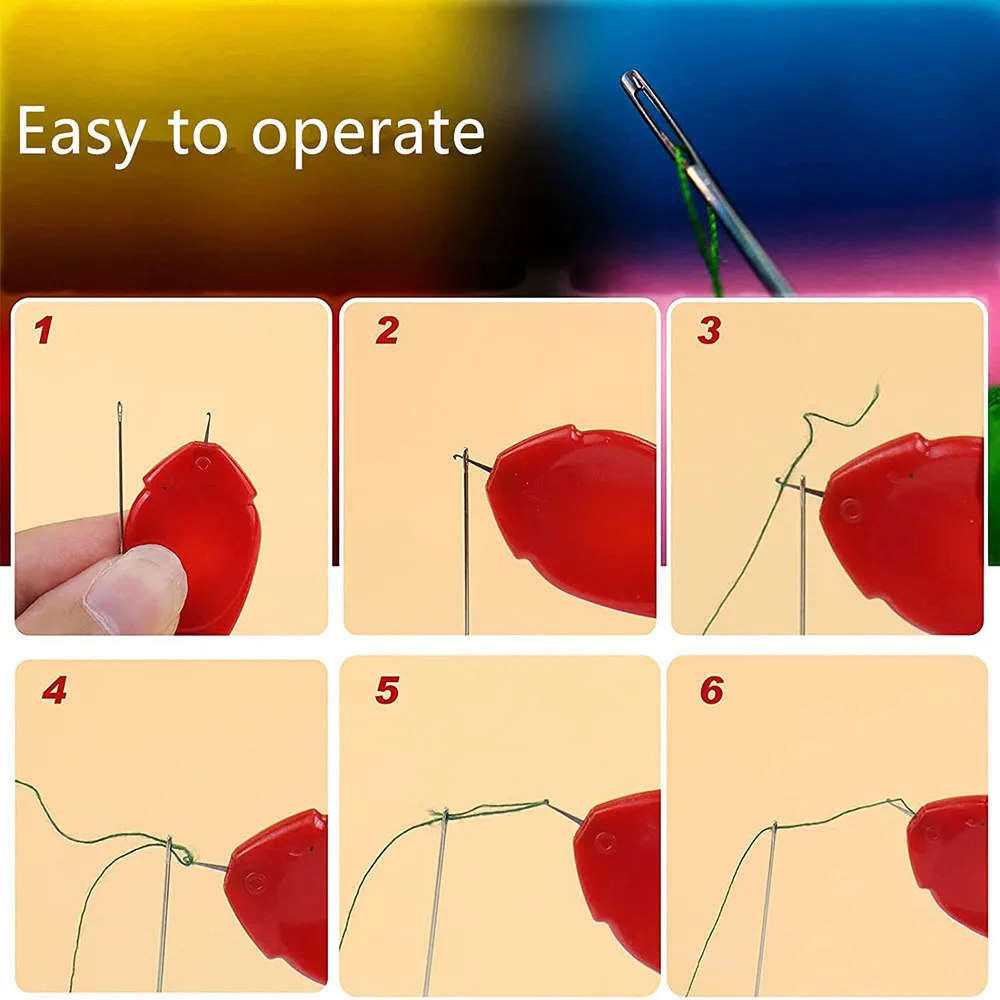 Easy to operate

1

2

3

4

5

6