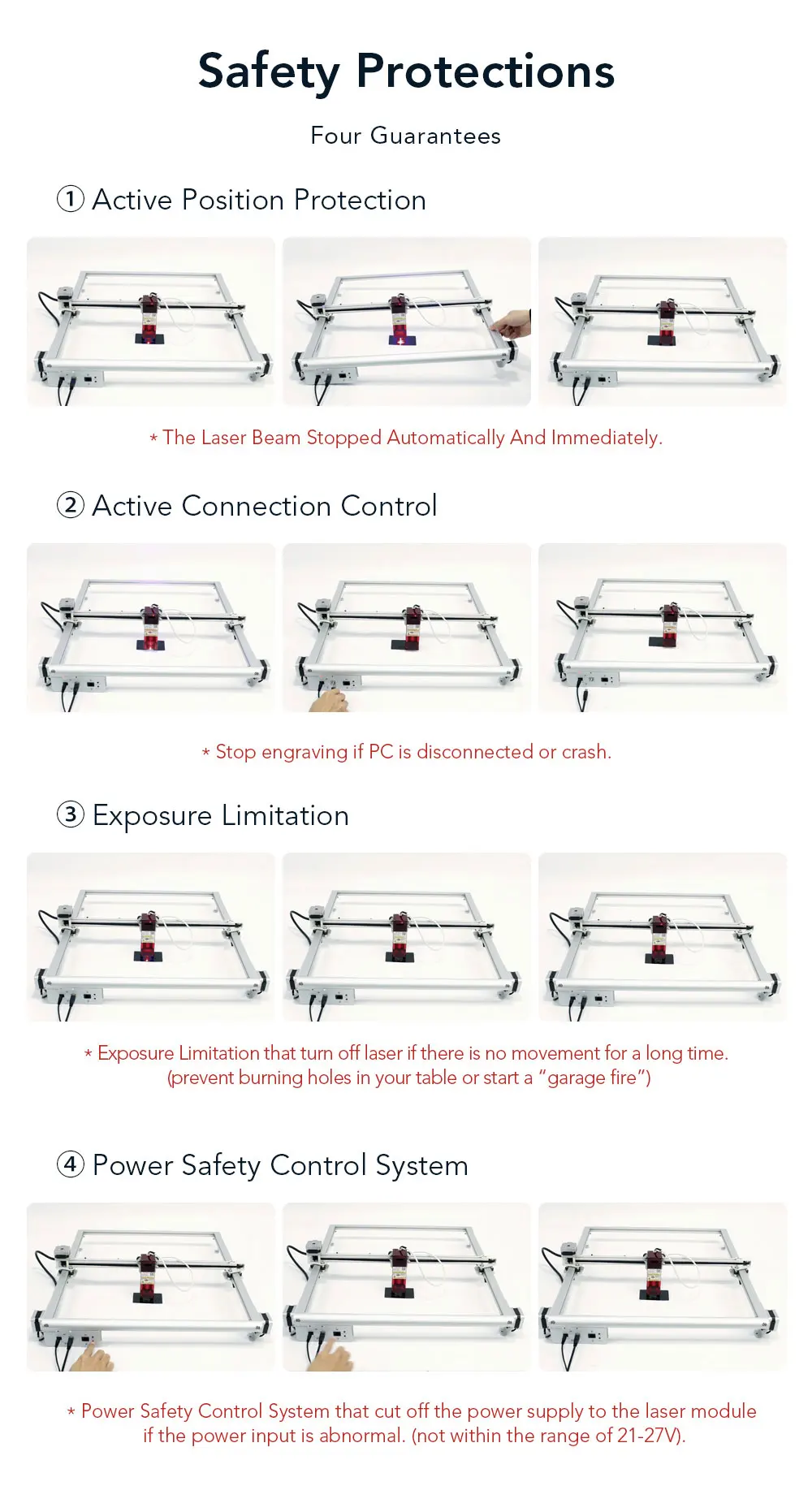 Safety Protections

Four Guarantees

① Active Position Protection

* The Laser Beam Stopped Automatically And Immediately.

② Active Connection Control

* Stop engraving if PC is disconnected or crash.

③ Exposure Limitation

* Exposure Limitation that turn off laser if there is no movement for a long time. (prevent burning holes in your table or start a "garage fire")

④ Power Safety Control System

* Power Safety Control System that cut off the power supply to the laser module if the power input is abnormal. (not within the range of 21-27V).