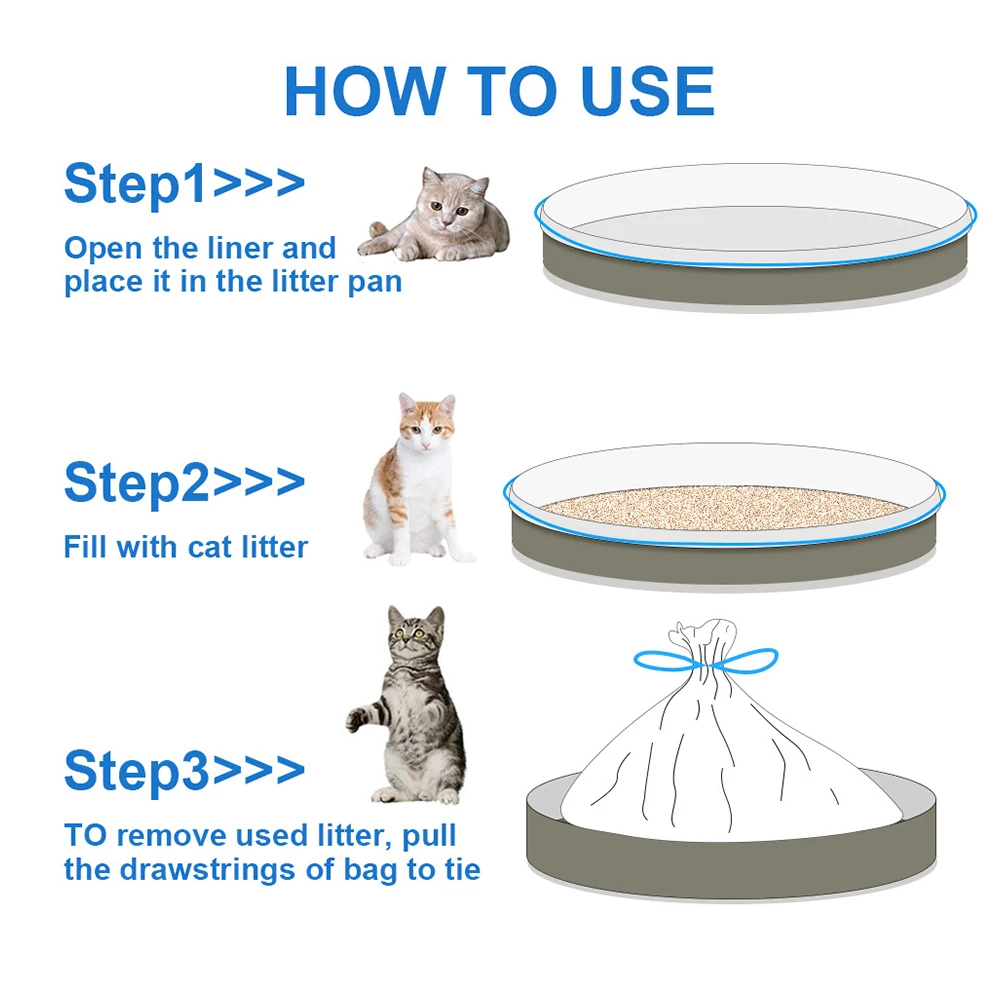 HOW TO USE

Step1>>>

Open the liner and place it in the litter pan

Step2>>>

Fill with cat litter

Step3>>>

TO remove used litter, pull the drawstrings of bag to tie