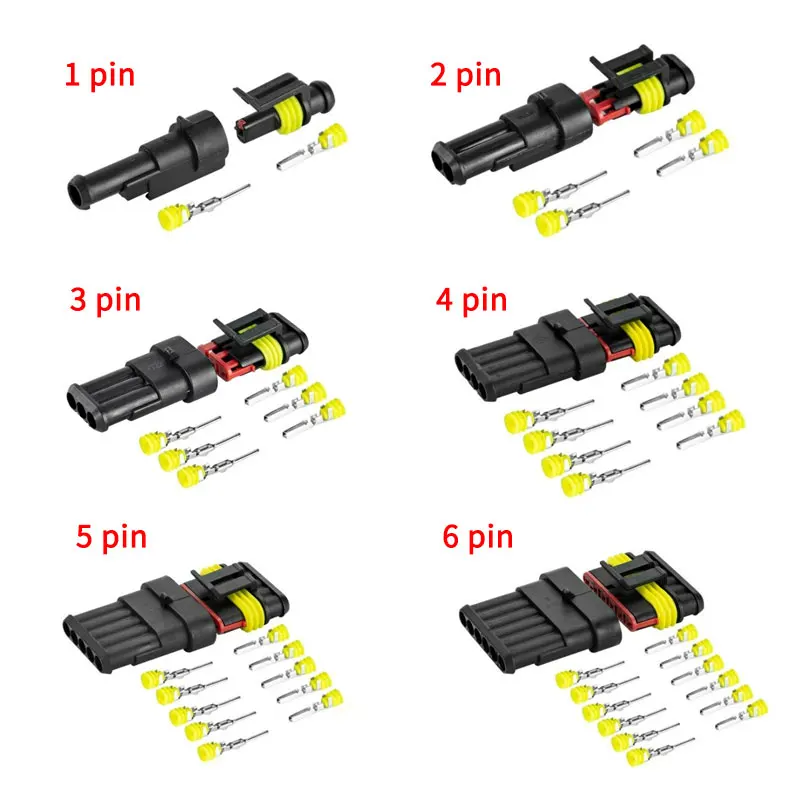 1 pin

2 pin

3 pin

4 pin

5 pin

6 pin