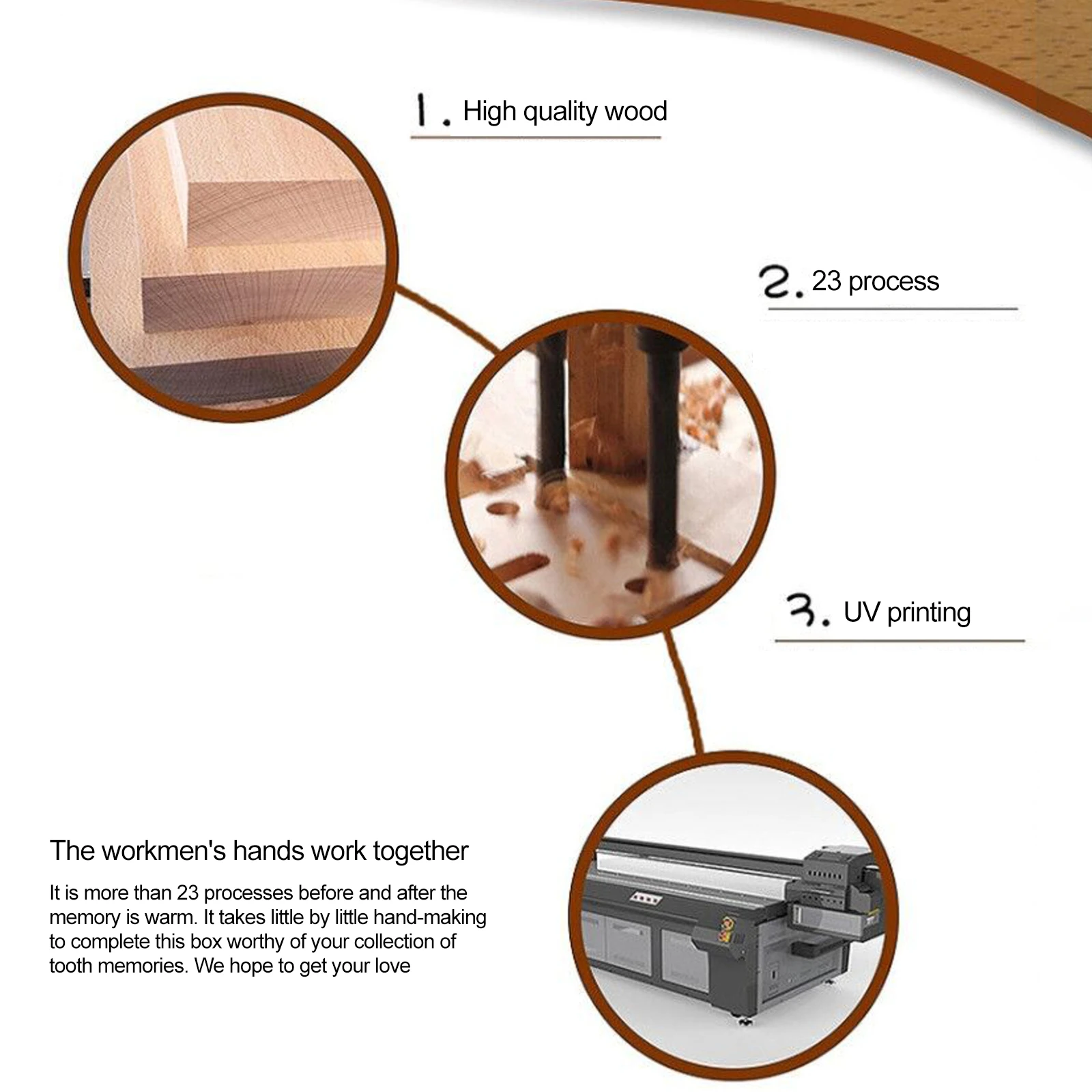 1. High quality wood

2. 23 process

3. UV printing

The workmen's hands work together

It is more than 23 processes before and after the memory is warm. It takes little by little hand-making to complete this box worthy of your collection of tooth memories. We hope to get your love