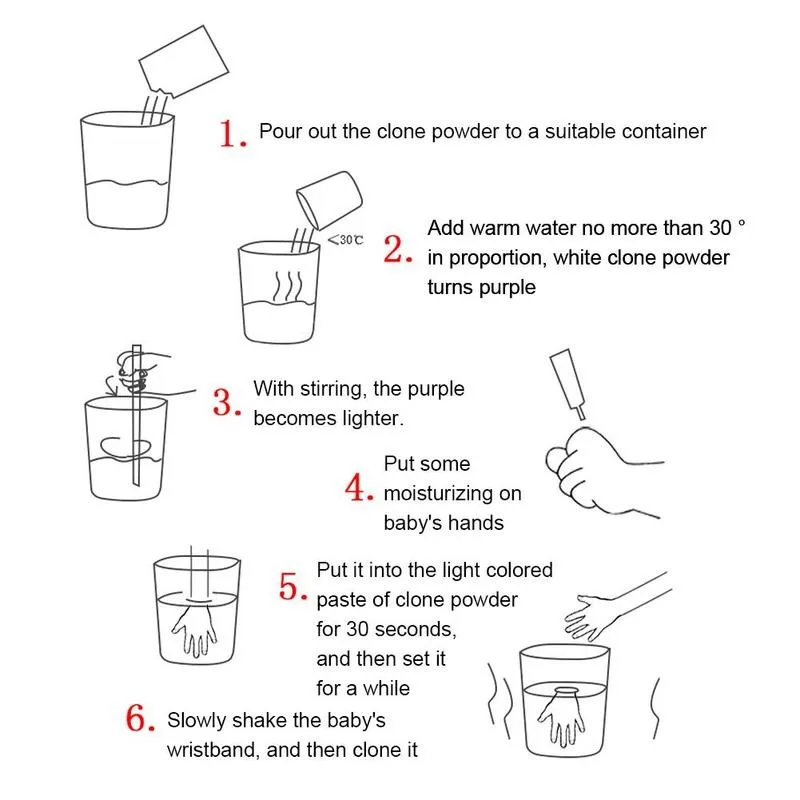 1. Pour out the clone powder to a suitable container

<30℃

2. Add warm water no more than 30 ° in proportion, white clone powder turns purple

3. With stirring, the purple becomes lighter.

4. Put some moisturizing on baby's hands

5. Put it into the light colored paste of clone powder for 30 seconds, and then set it for a while

6. Slowly shake the baby's wristband, and then clone it