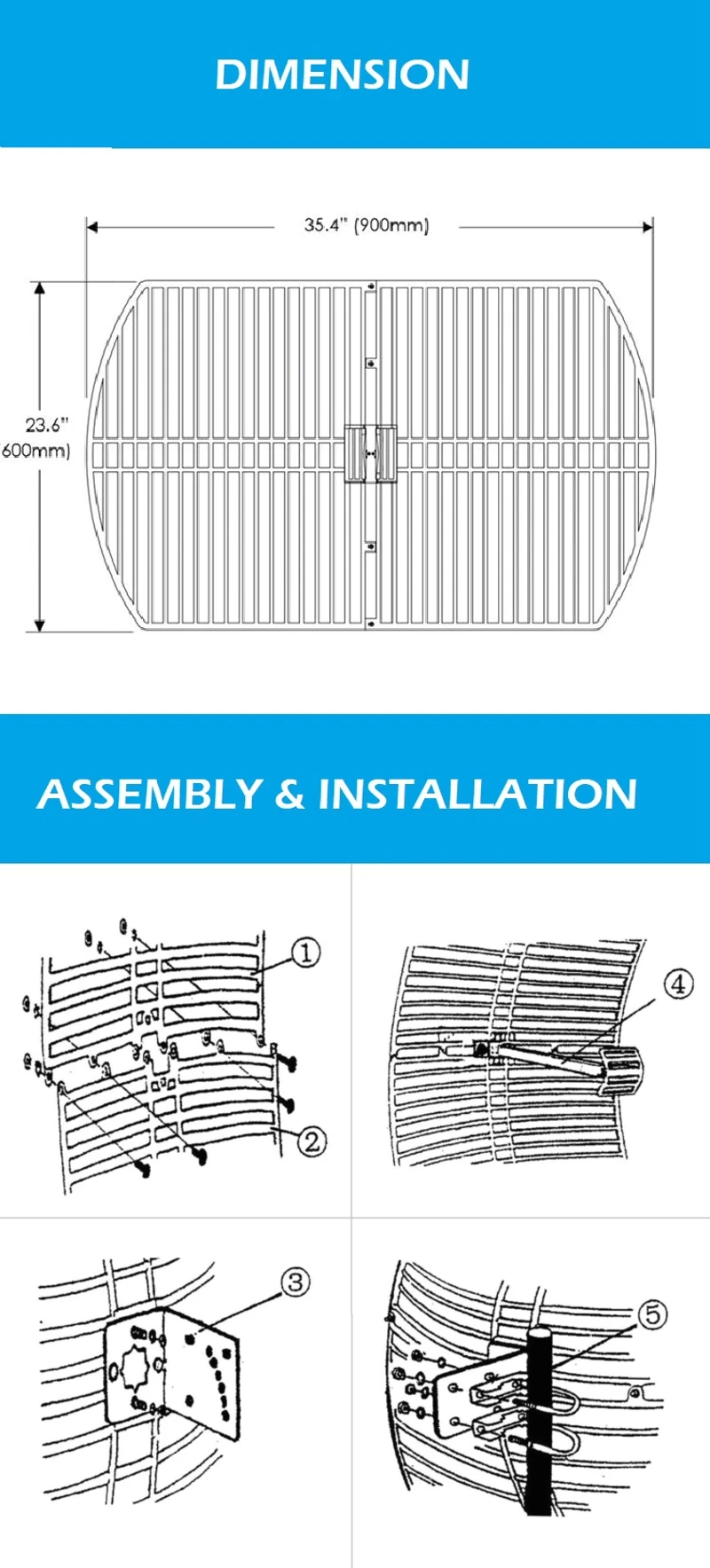 DIMENSION

35.4" (900mm)

23.6"
600mm)

ASSEMBLY & INSTALLATION

①

②

④

③

⑤