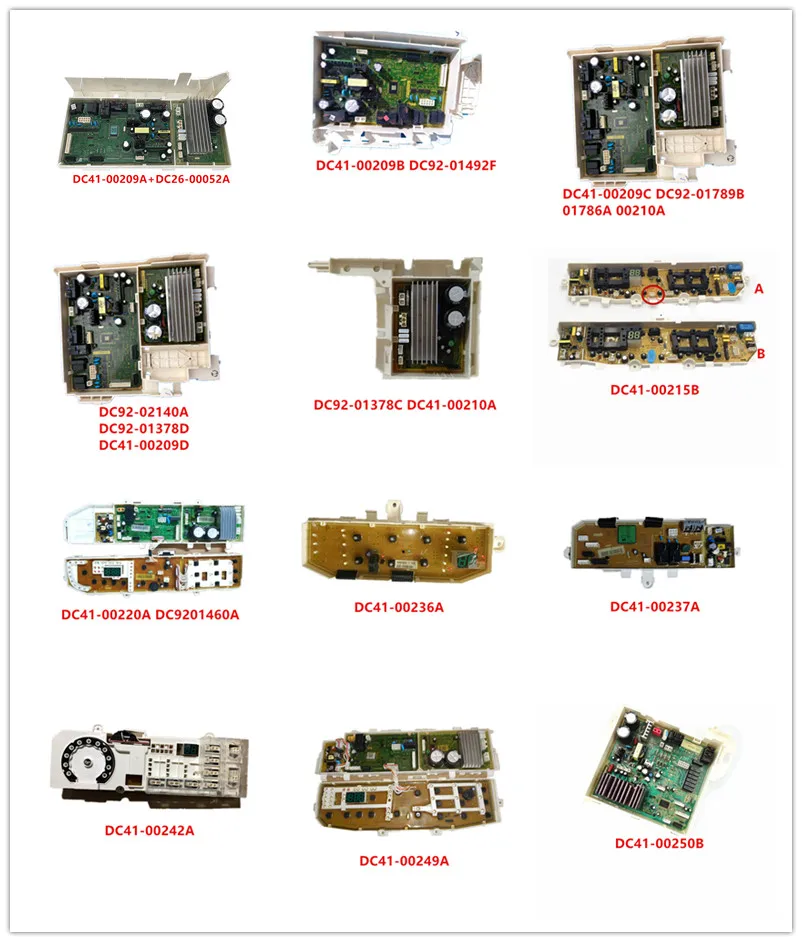 DC41-00209A+DC26-00052A

DC41-00209B DC92-01492F

DC41-00209C DC92-01789B 01786A 00210A

DC92-02140A
DC92-01378D
DC41-00209D

DC92-01378C DC41-00210A

A

B

DC41-00215B

DC41-00220A DC9201460A

DC41-00236A

DC41-00237A

DC41-00242A

DC41-00249A

DC41-00250B