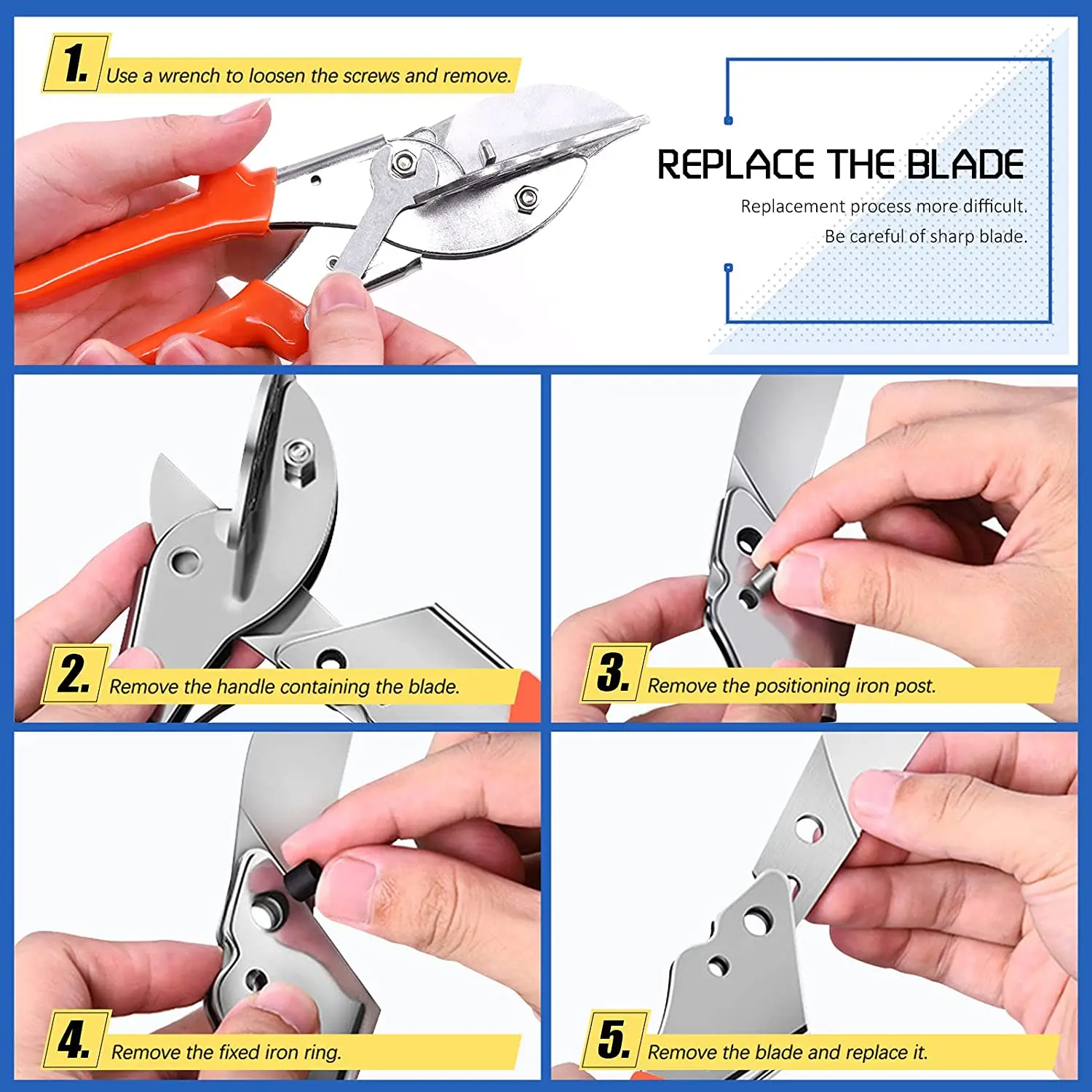 1. Use a wrench to loosen the screws and remove.

REPLACE THE BLADE

Replacement process more difficult.
Be careful of sharp blade.

2. Remove the handle containing the blade.

3. Remove the positioning iron post.

4. Remove the fixed iron ring.

5. Remove the blade and replace it.