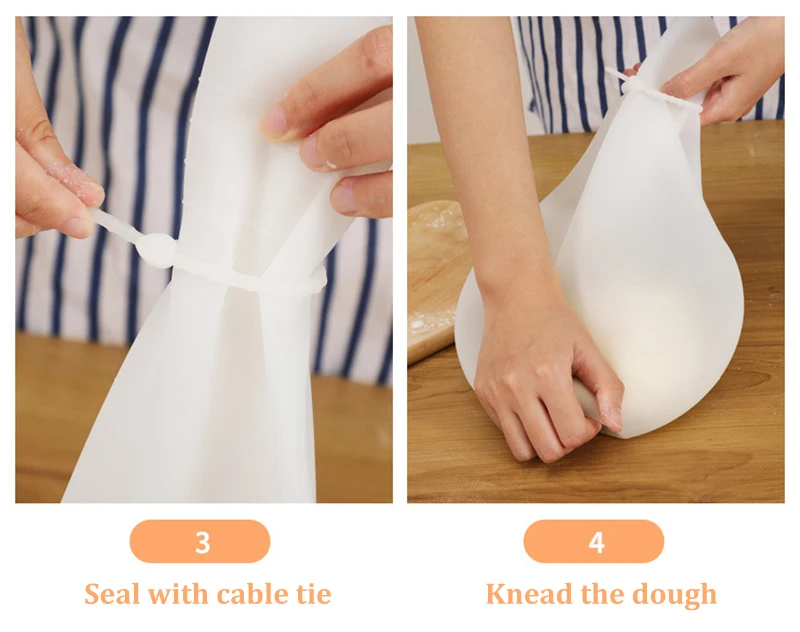 3

Seal with cable tie

4

Knead the dough