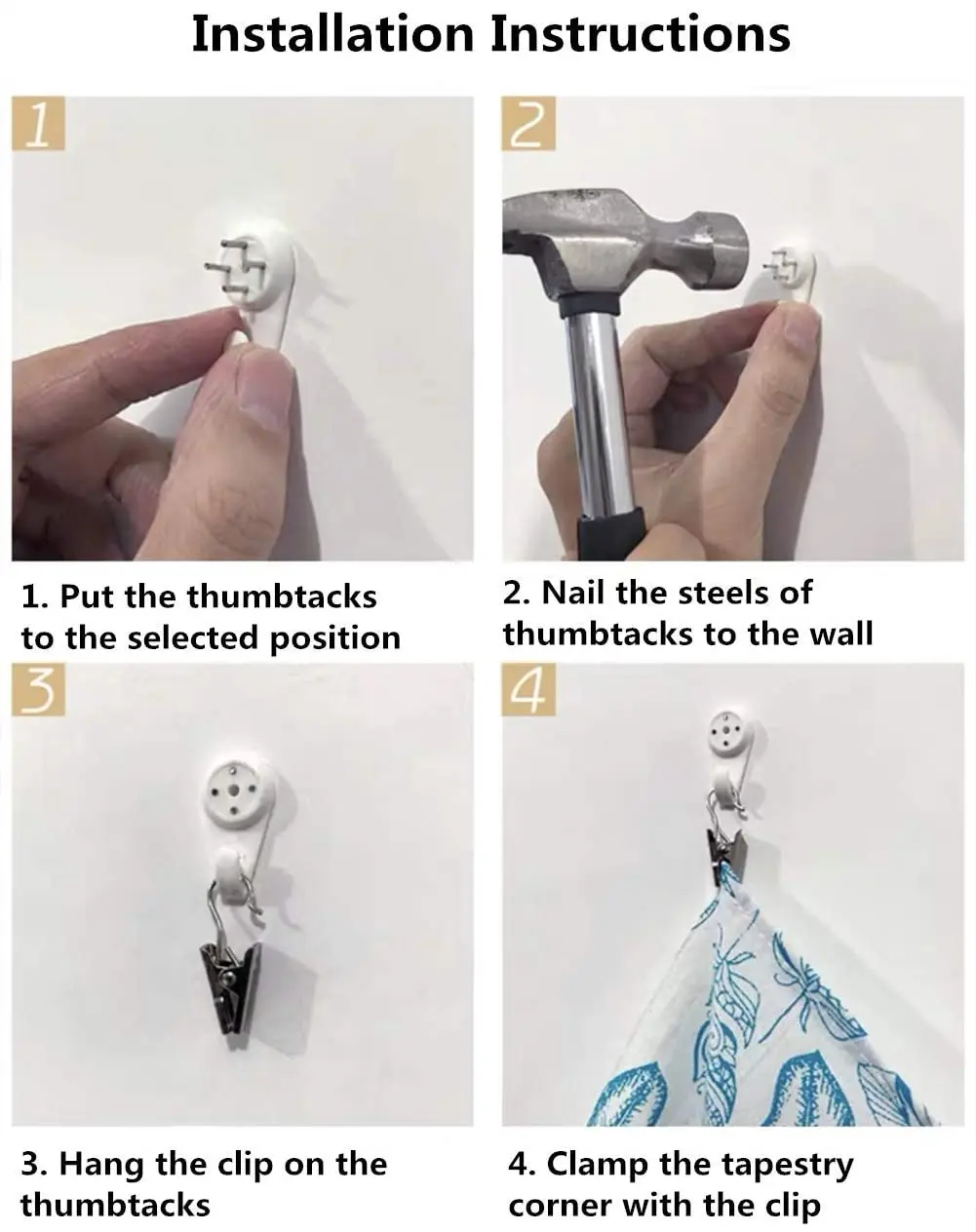 Installation Instructions

1

1. Put the thumbtacks to the selected position

2

2. Nail the steels of thumbtacks to the wall

3

3. Hang the clip on the thumbtacks

4

4. Clamp the tapestry corner with the clip