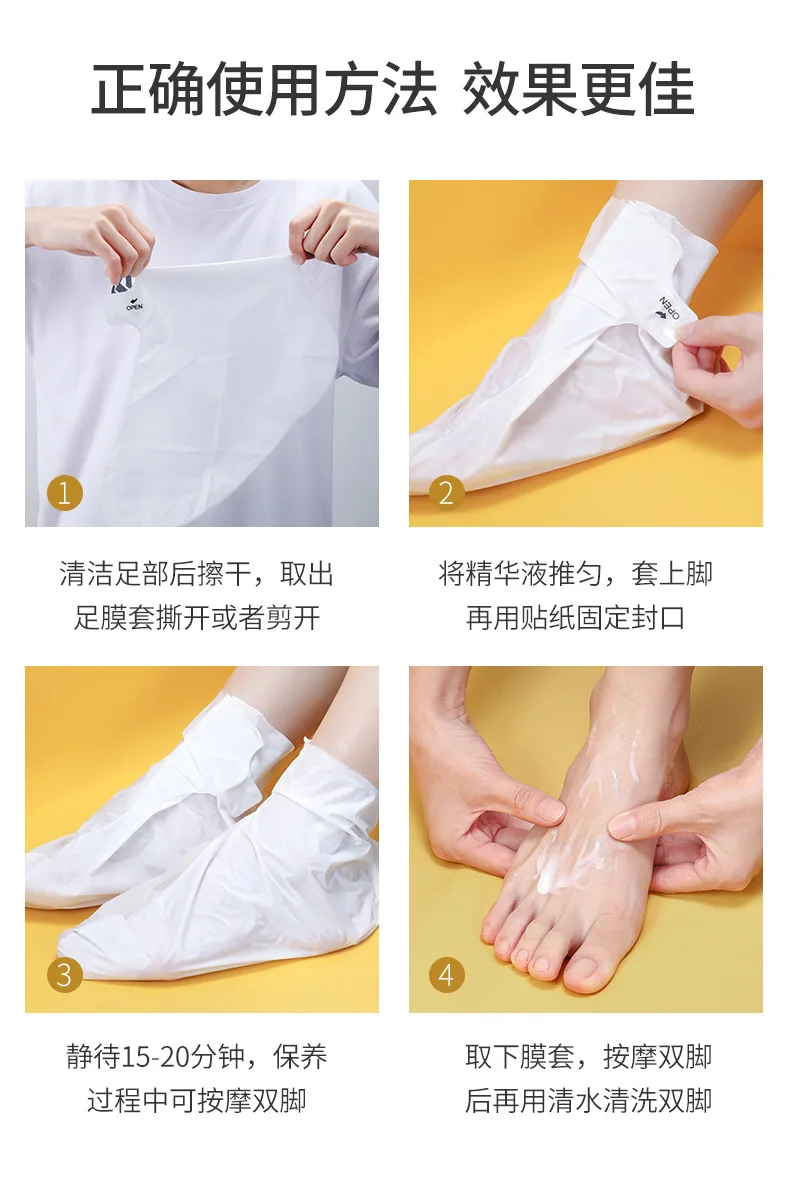 正确使用方法 效果更佳

OPEN

1

清洁足部后擦干，取出足膜套撕开或者剪开

OPEN

2

将精华液推匀，套上脚再用贴纸固定封口

3

静待15-20分钟，保养过程中可按摩双脚

4

取下膜套，按摩双脚后再用清水清洗双脚