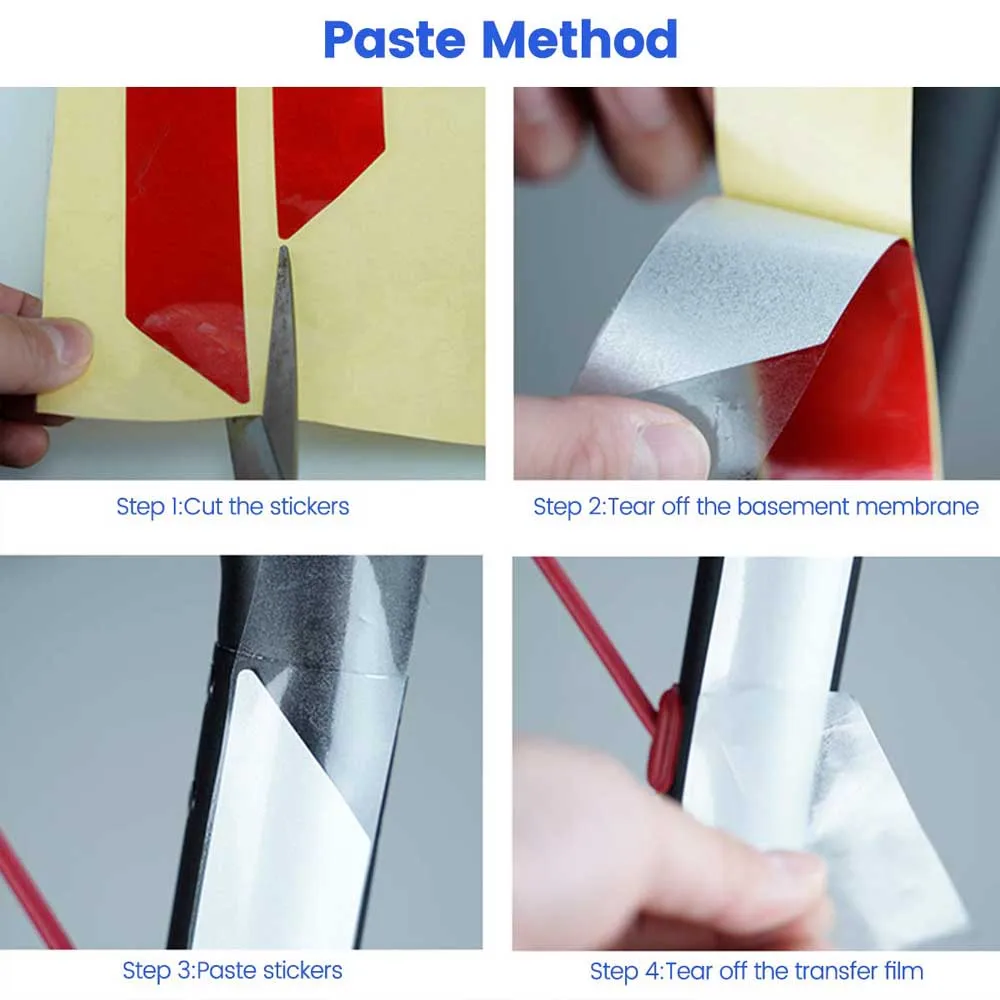 Paste Method

Step 1:Cut the stickers

Step 2:Tear off the basement membrane

Step 3:Paste stickers

Step 4:Tear off the transfer film