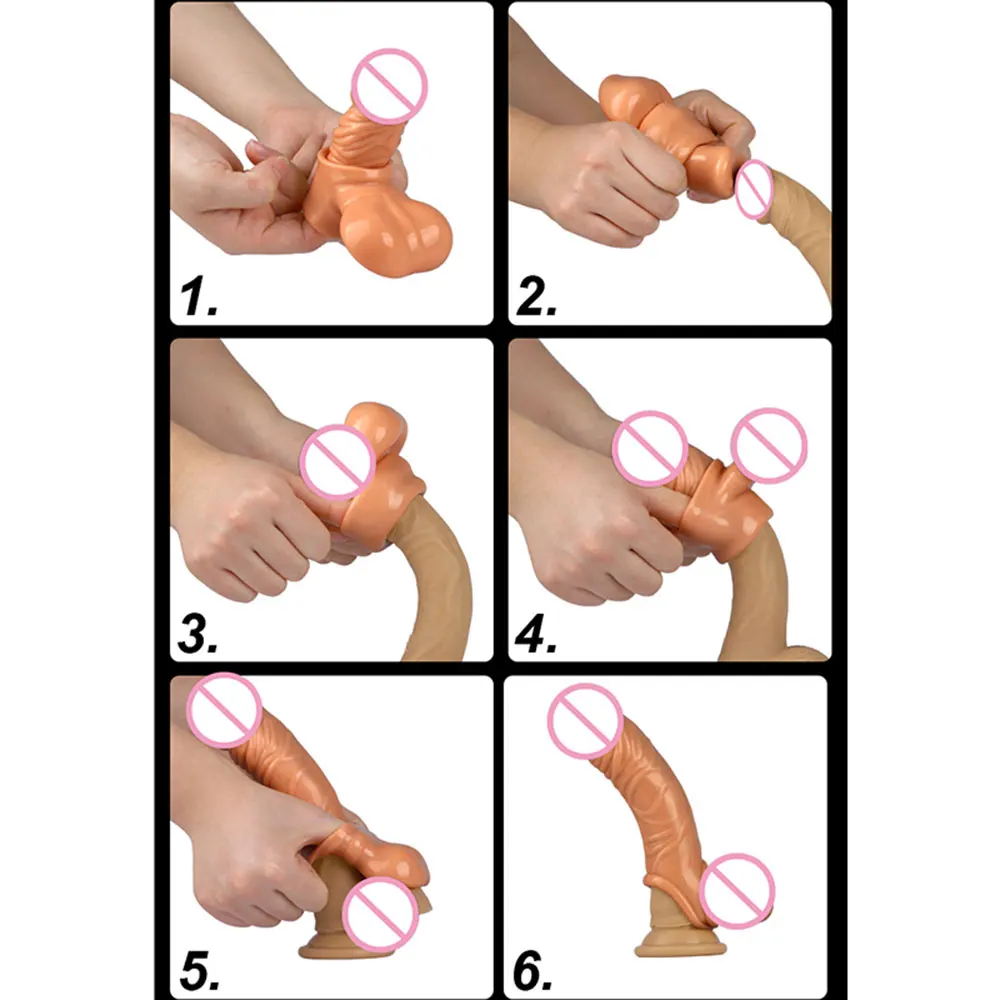 1.

2.

3.

4.

5.

6.