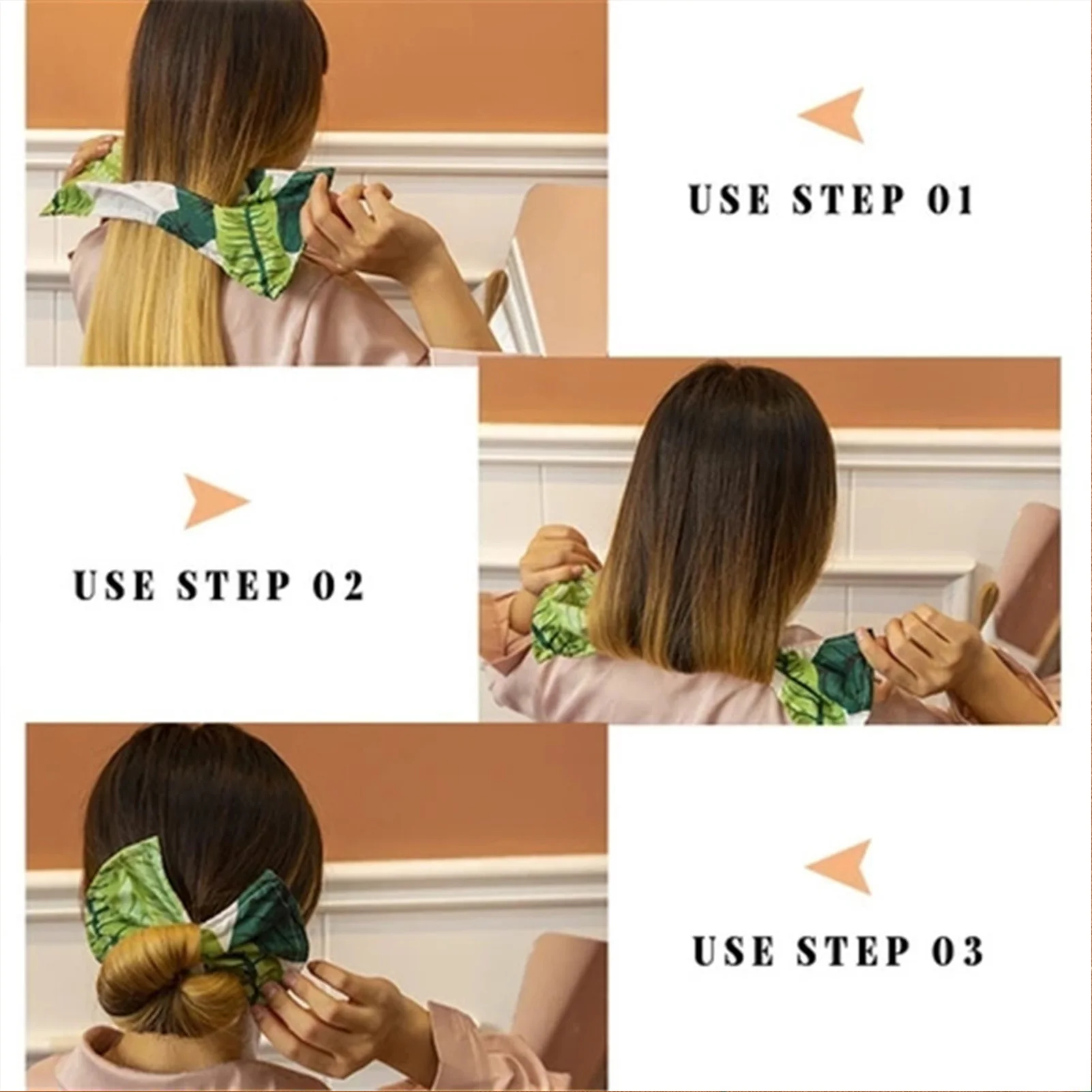 USE STEP 01

USE STEP 02

USE STEP 03