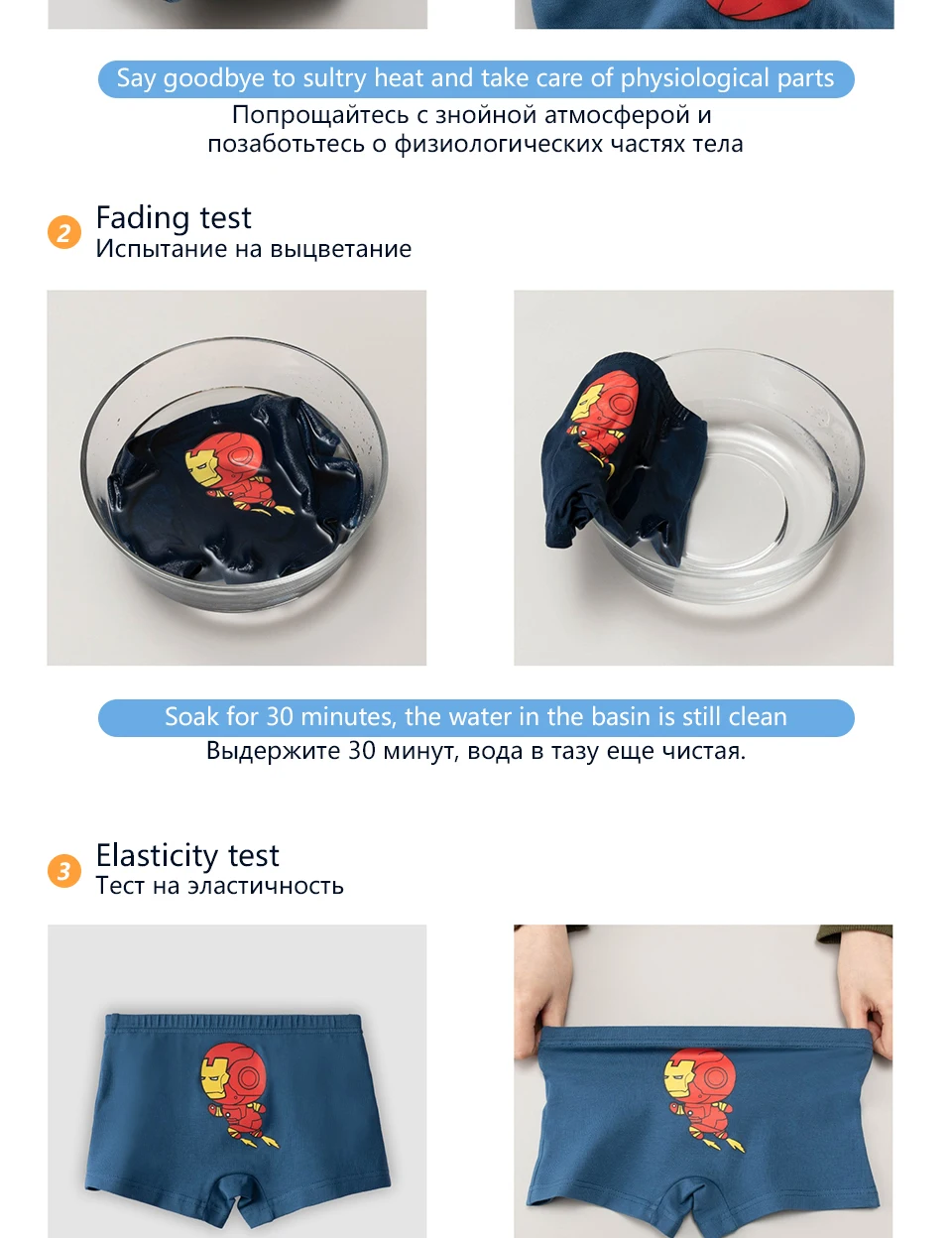 Say goodbye to sultry heat and take care of physiological parts
Попрощайтесь с знойной атмосферой и позаботьтесь о физиологических частях тела

2 Fading test
Испытание на выцветание

Soak for 30 minutes, the water in the basin is still clean
Выдержите 30 минут, вода в тазу еще чистая.

3 Elasticity test
Тест на эластичность