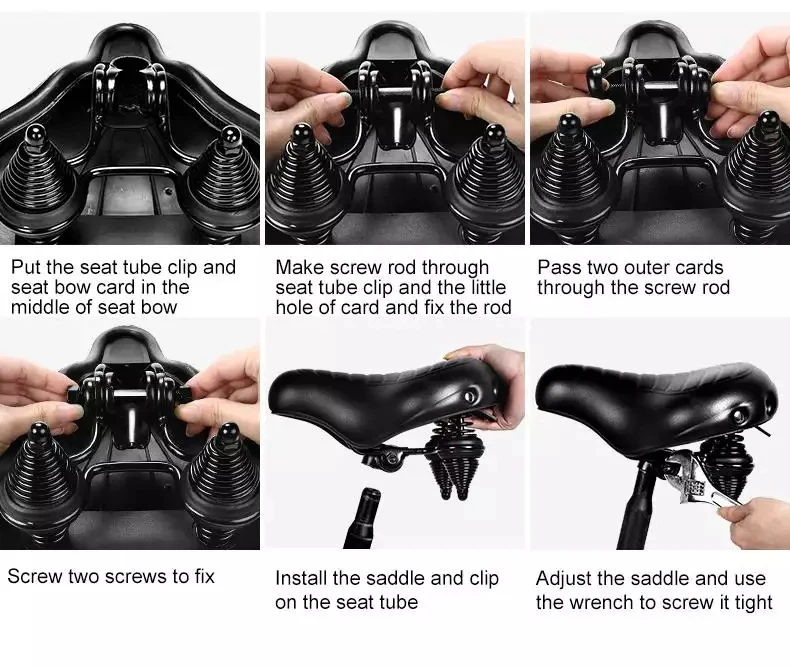 Put the seat tube clip and seat bow card in the middle of seat bow

Make screw rod through seat tube clip and the little hole of card and fix the rod

Pass two outer cards through the screw rod

Screw two screws to fix

Install the saddle and clip on the seat tube

Adjust the saddle and use the wrench to screw it tight