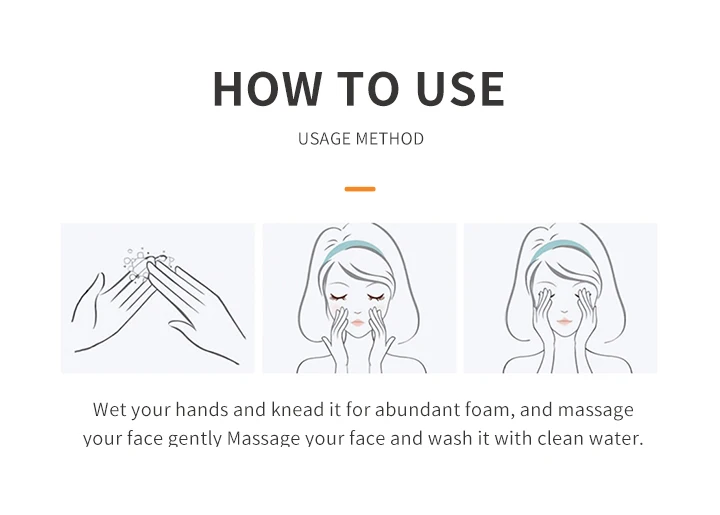 HOW TO USE

USAGE METHOD

Wet your hands and knead it for abundant foam, and massage your face gently Massage your face and wash it with clean water.