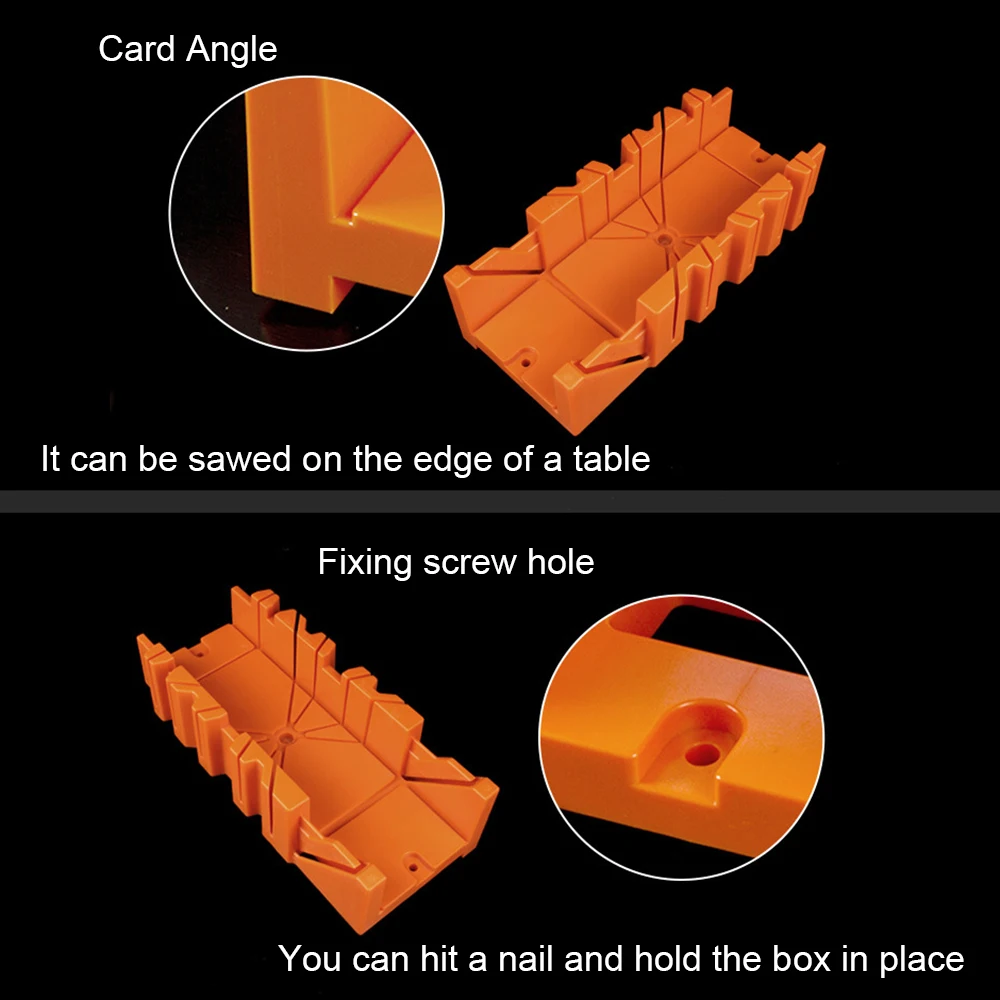 Card Angle

It can be sawed on the edge of a table

Fixing screw hole

You can hit a nail and hold the box in place