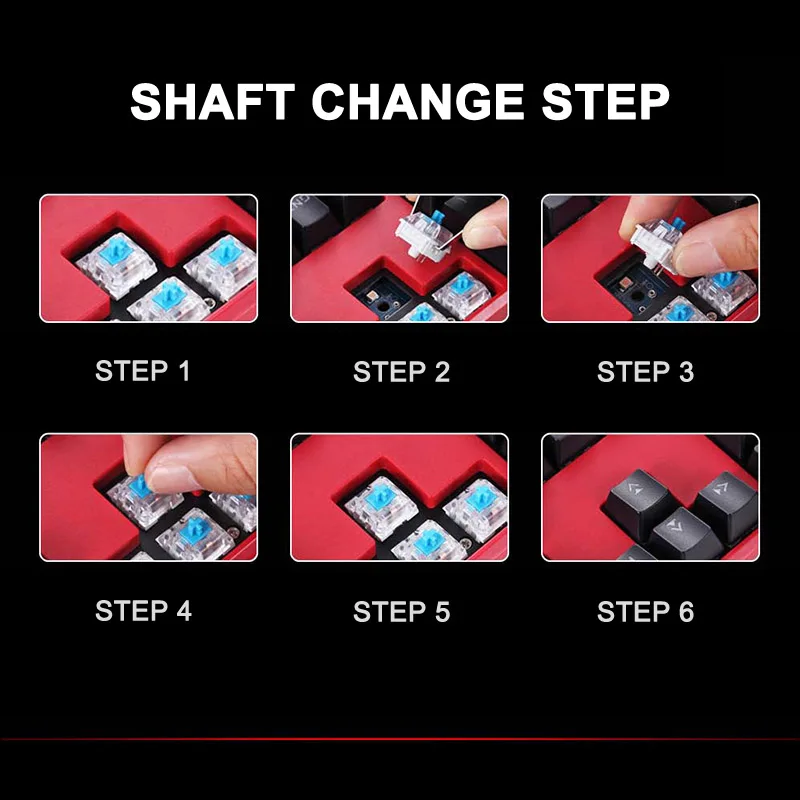 SHAFT CHANGE STEP

STEP 1

STEP 2

STEP 3

STEP 4

STEP 5

STEP 6