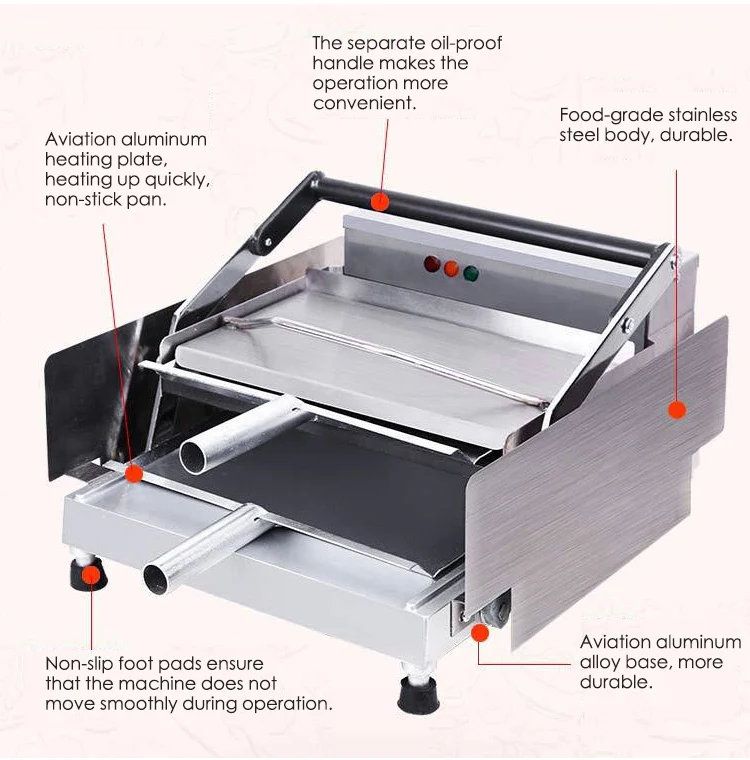 The separate oil-proof handle makes the operation more convenient.

Food-grade stainless steel body, durable.

Aviation aluminum heating plate, heating up quickly, non-stick pan.

Non-slip foot pads ensure that the machine does not move smoothly during operation.

Aviation aluminum alloy base, more durable.