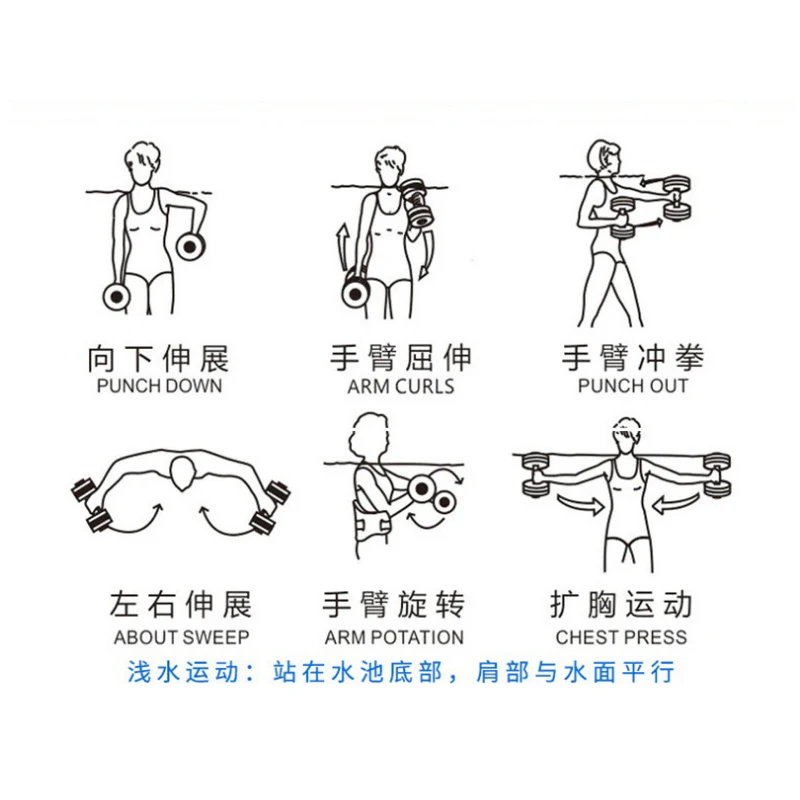 向下伸展
PUNCH DOWN

手臂屈伸
ARM CURLS

手臂冲拳
PUNCH OUT

左右伸展
ABOUT SWEEP

手臂旋转
ARM POTATION

扩胸运动
CHEST PRESS

浅水运动：站在水池底部，肩部与水面平行