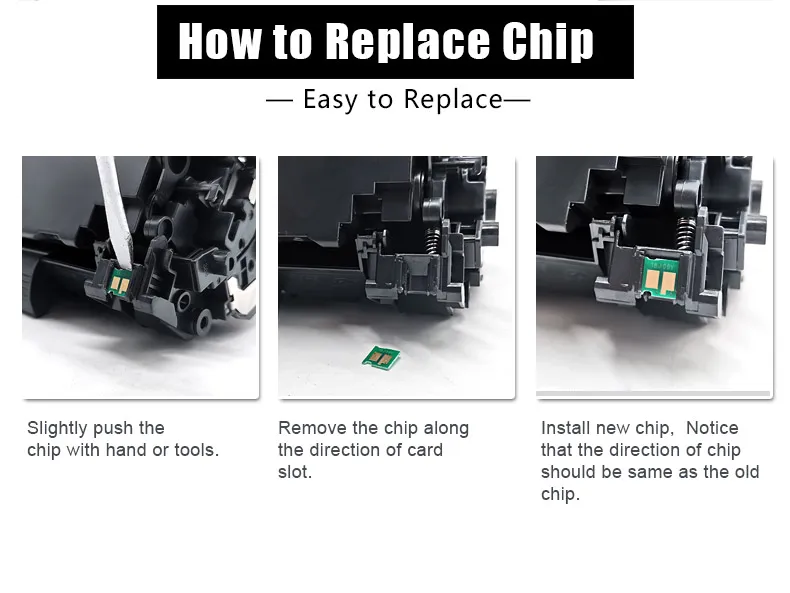 How to Replace Chip

— Easy to Replace—

Slightly push the chip with hand or tools.

Remove the chip along the direction of card slot.

Install new chip, Notice that the direction of chip should be same as the old chip.