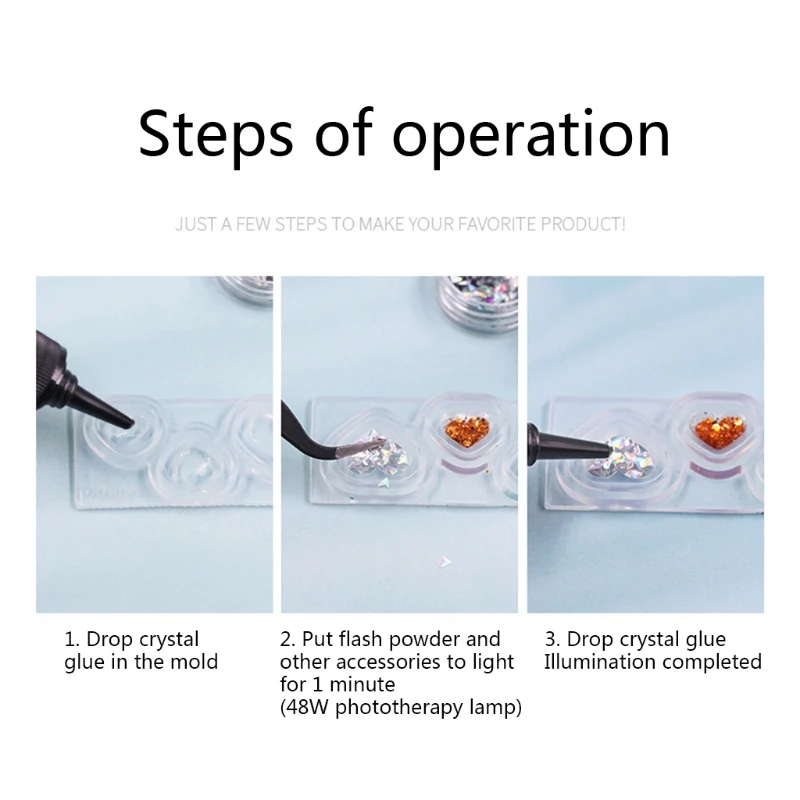 Steps of operation

JUST A FEW STEPS TO MAKE YOUR FAVORITE PRODUCT!

1. Drop crystal glue in the mold

2. Put flash powder and other accessories to light for 1 minute (48W phototherapy lamp)

3. Drop crystal glue Illumination completed