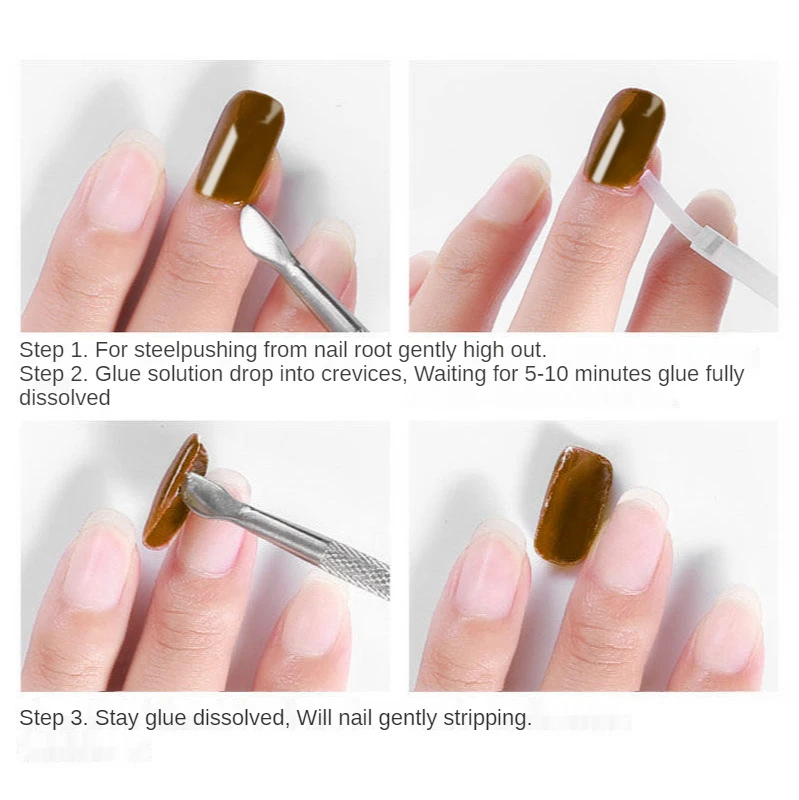 Step 1. For steelpushing from nail root gently high out.
Step 2. Glue solution drop into crevices, Waiting for 5-10 minutes glue fully dissolved

Step 3. Stay glue dissolved, Will nail gently stripping.