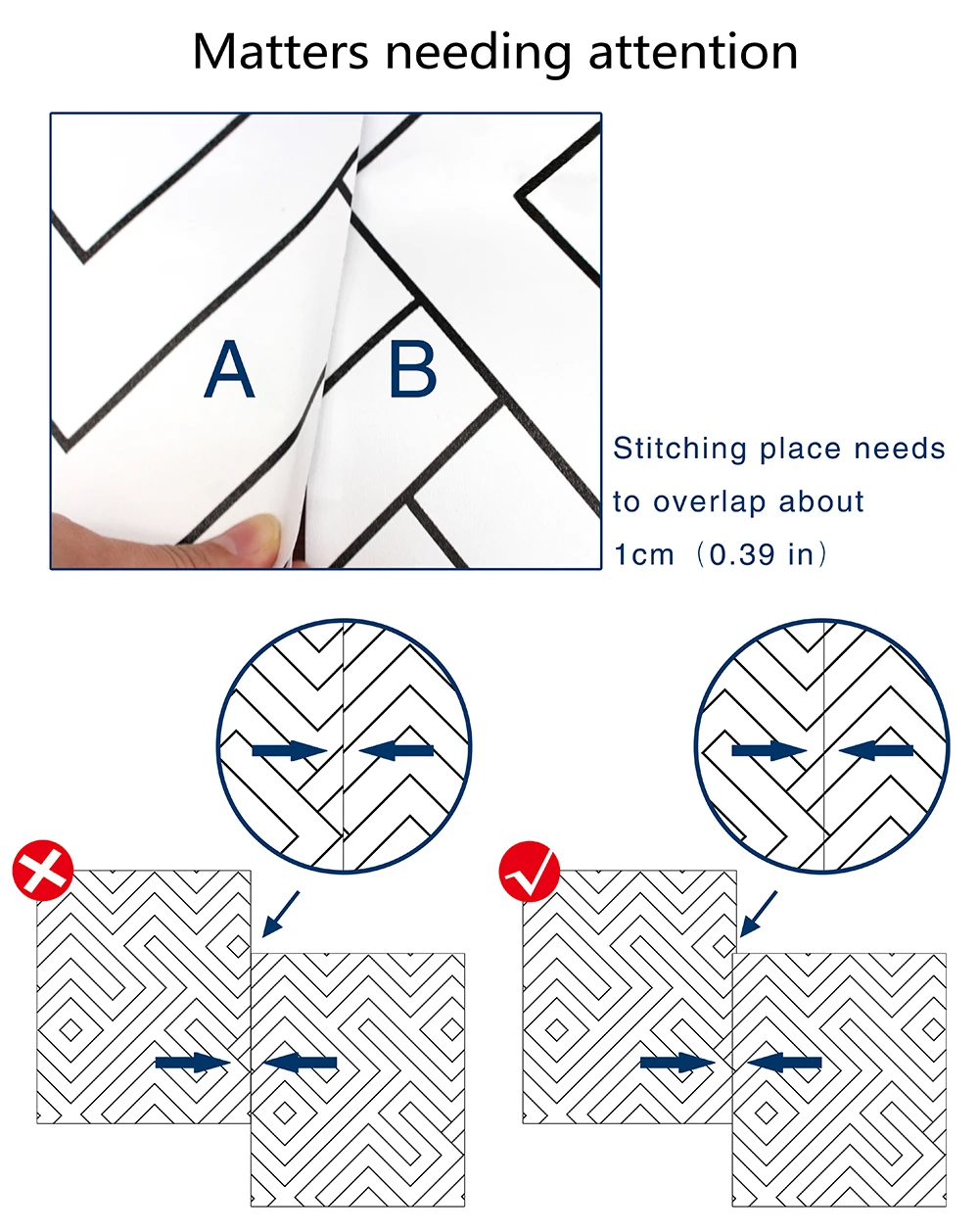 Matters needing attention

A

B

Stitching place needs to overlap about 1cm（0.39 in）