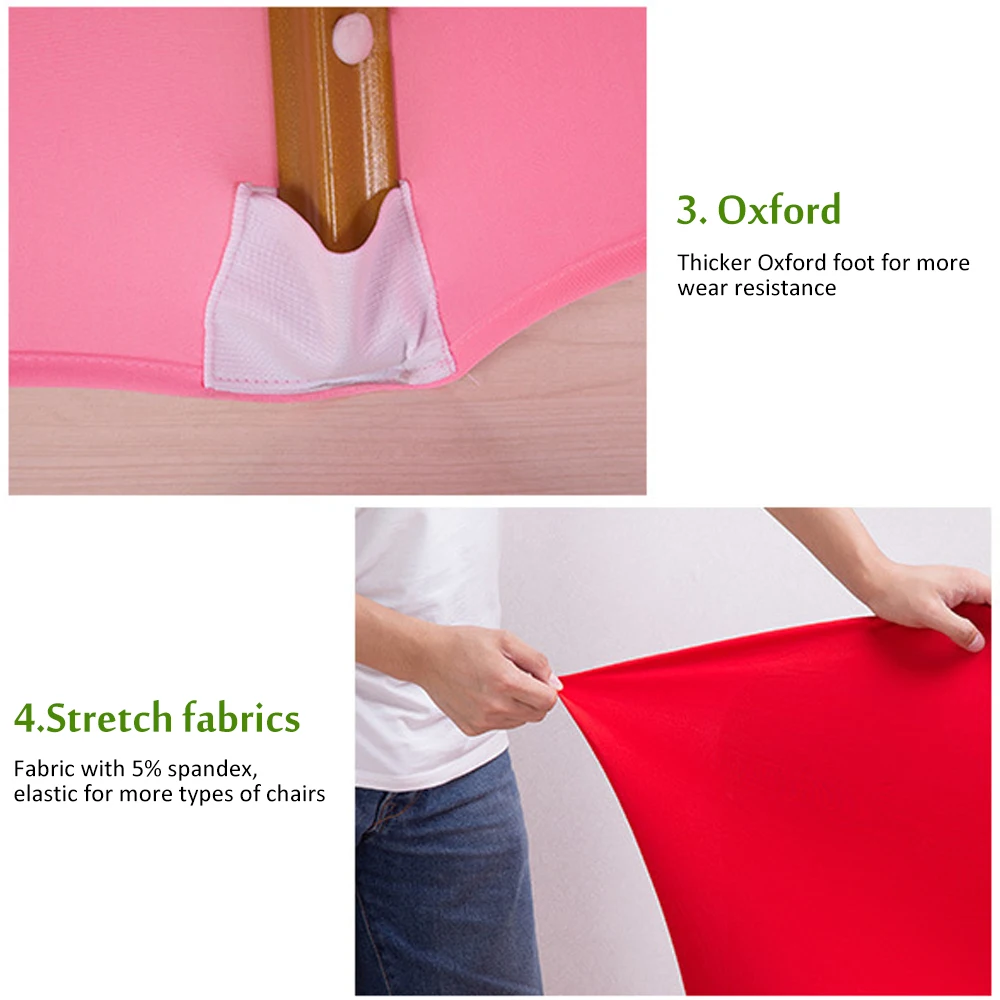 3. Oxford

Thicker Oxford foot for more wear resistance

4.Stretch fabrics

Fabric with 5% spandex, elastic for more types of chairs