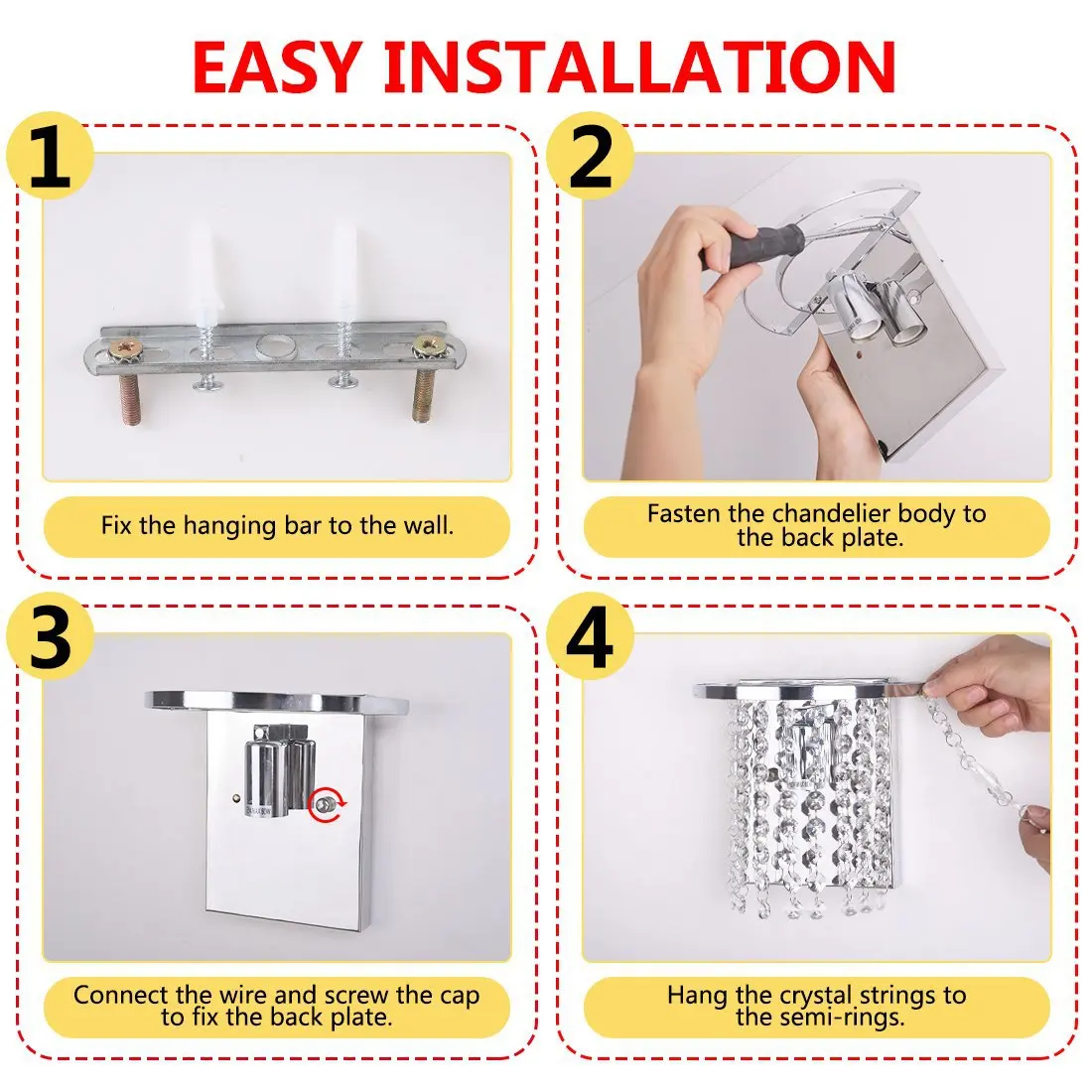 EASY INSTALLATION

1

Fix the hanging bar to the wall.

2

Fasten the chandelier body to the back plate.

3

Connect the wire and screw the cap to fix the back plate.

4

Hang the crystal strings to the semi-rings.