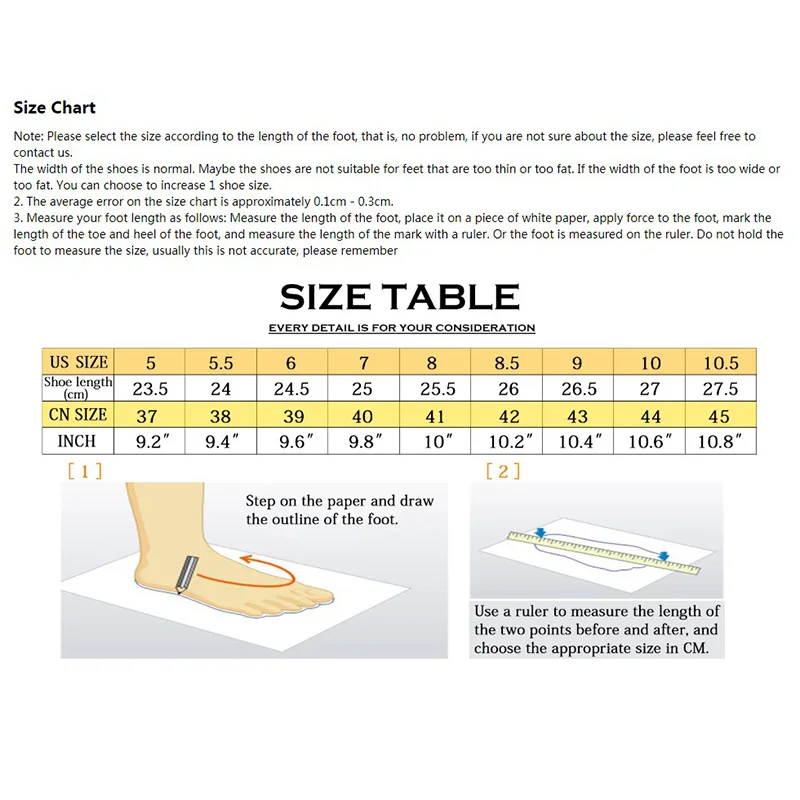 Size Chart

Note: Please select the size according to the length of the foot, that is, no problem, if you are not sure about the size, please feel free to contact us.
The width of the shoes is normal. Maybe the shoes are not suitable for feet that are too thin or too fat. If the width of the foot is too wide or too fat. You can choose to increase 1 shoe size.
2. The average error on the size chart is approximately 0.1cm - 0.3cm.
3. Measure your foot length as follows: Measure the length of the foot, place it on a piece of white paper, apply force to the foot, mark the length of the toe and heel of the foot, and measure the length of the mark with a ruler. Or the foot is measured on the ruler. Do not hold the foot to measure the size, usually this is not accurate, please remember

SIZE TABLE

EVERY DETAIL IS FOR YOUR CONSIDERATION

| US SIZE | 5 | 5.5 | 6 | 7 | 8 | 8.5 | 9 | 10 | 10.5 |
|---|---|---|---|---|---|---|---|---|---|
| Shoe length (cm) | 23.5 | 24 | 24.5 | 25 | 25.5 | 26 | 26.5 | 27 | 27.5 |
| CN SIZE | 37 | 38 | 39 | 40 | 41 | 42 | 43 | 44 | 45 |
| INCH | 9.2″ | 9.4″ | 9.6″ | 9.8″ | 10″ | 10.2″ | 10.4″ | 10.6″ | 10.8″ |

[1]

Step on the paper and draw the outline of the foot.

[2]

Use a ruler to measure the length of the two points before and after, and choose the appropriate size in CM.