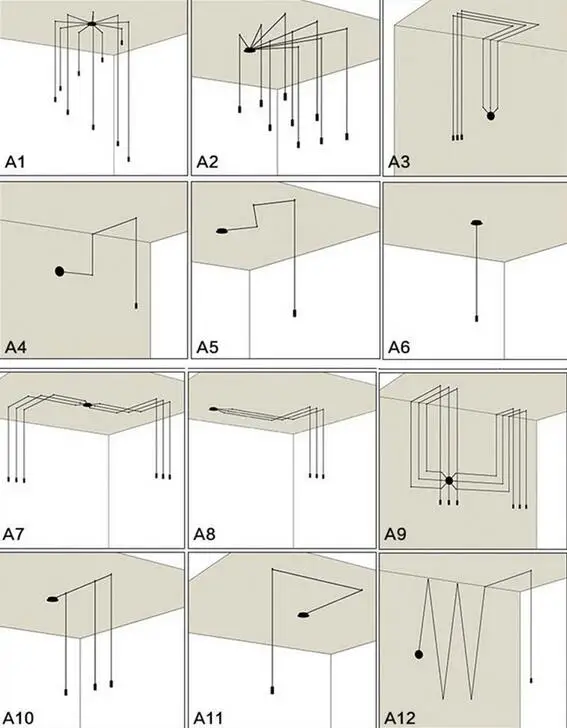 A1
A2
A3
A4
A5
A6
A7
A8
A9
A10
A11
A12