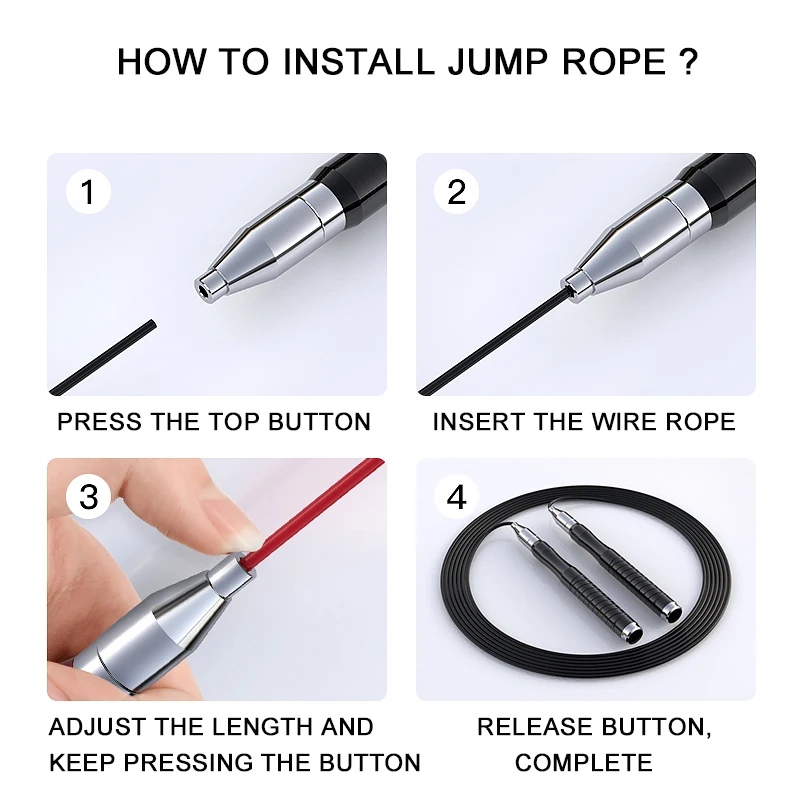 HOW TO INSTALL JUMP ROPE ?

1

PRESS THE TOP BUTTON

2

INSERT THE WIRE ROPE

3

ADJUST THE LENGTH AND KEEP PRESSING THE BUTTON

4

RELEASE BUTTON, COMPLETE