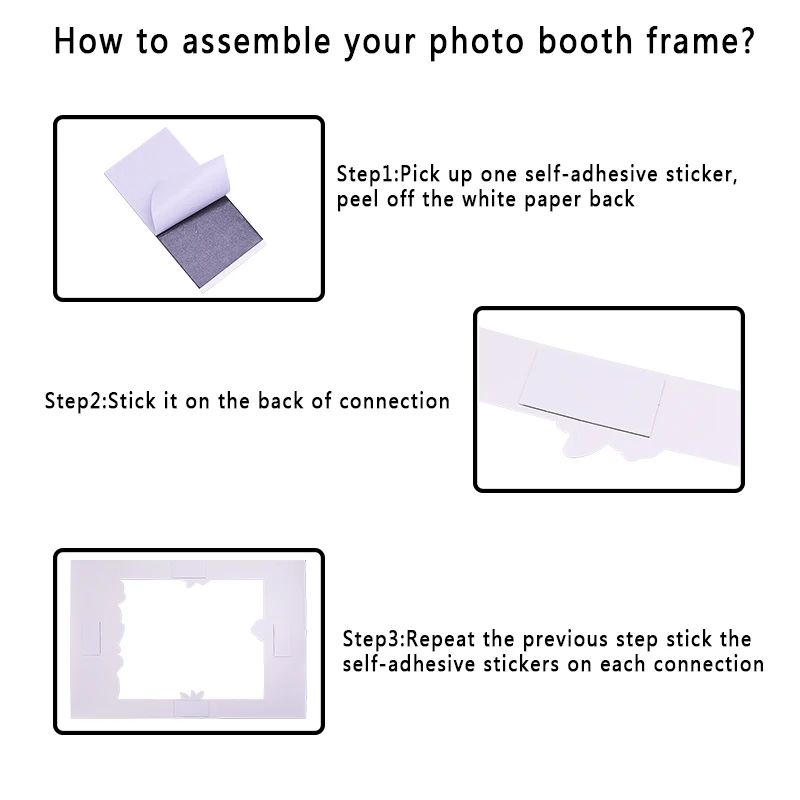 How to assemble your photo booth frame?

Step1:Pick up one self-adhesive sticker, peel off the white paper back

Step2:Stick it on the back of connection

Step3:Repeat the previous step stick the self-adhesive stickers on each connection