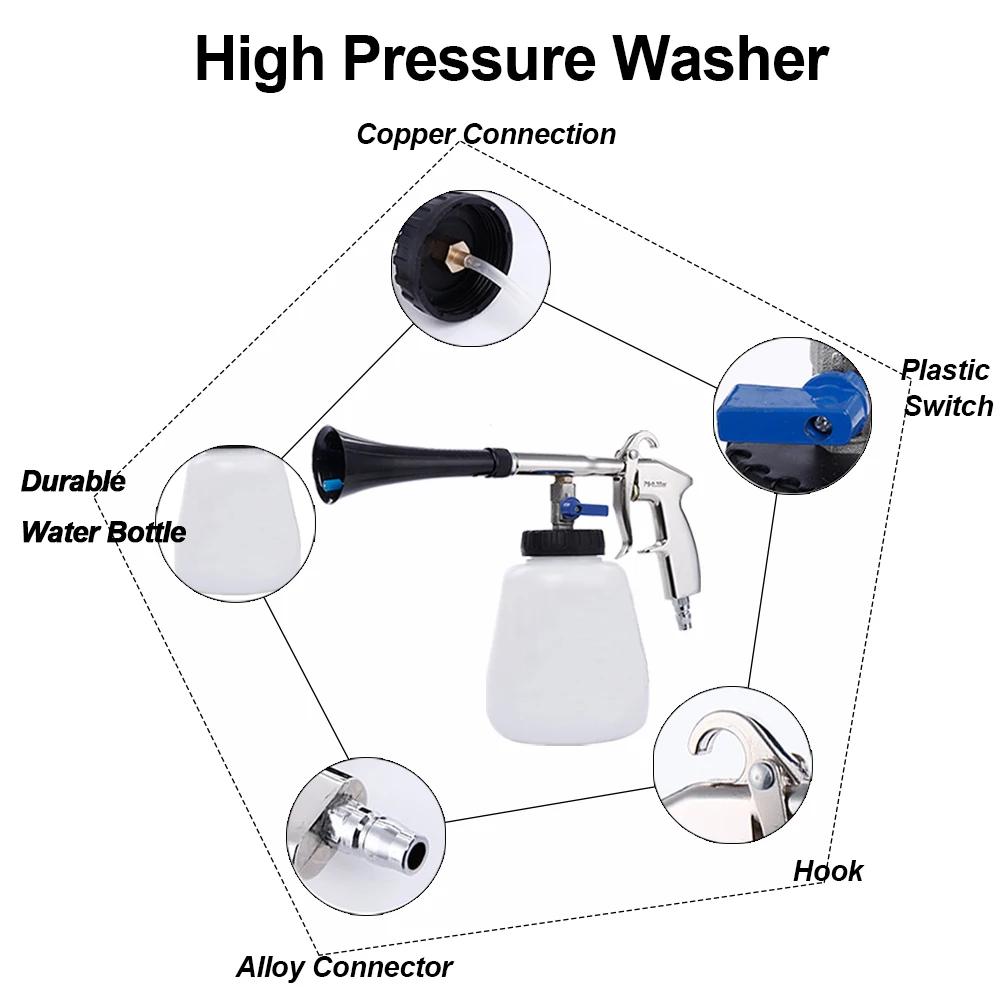 High Pressure Washer

Copper Connection

Plastic Switch

Durable Water Bottle

Hook

Alloy Connector