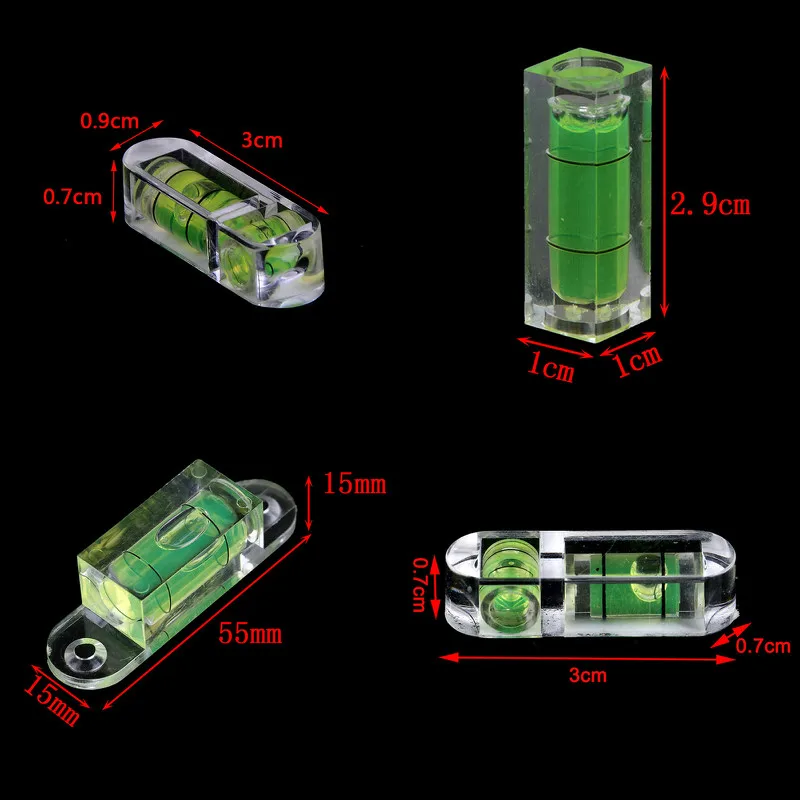 0.9cm
3cm
0.7cm

2.9cm
1cm
1cm

15mm
55mm
15mm

0.7cm
0.7cm
3cm