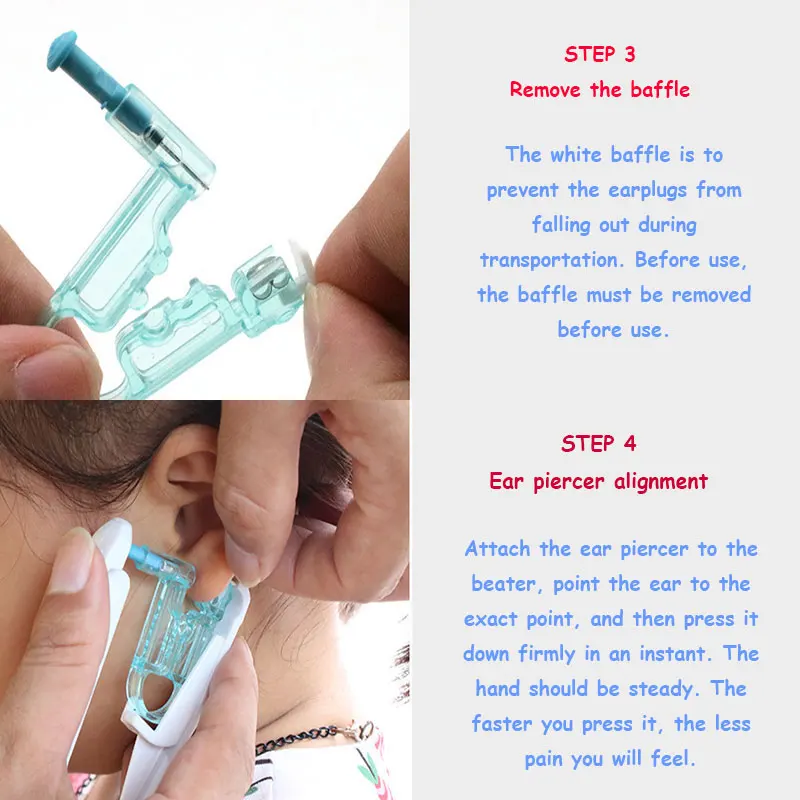 STEP 3
Remove the baffle

The white baffle is to prevent the earplugs from falling out during transportation. Before use, the baffle must be removed before use.

STEP 4
Ear piercer alignment

Attach the ear piercer to the beater, point the ear to the exact point, and then press it down firmly in an instant. The hand should be steady. The faster you press it, the less pain you will feel.